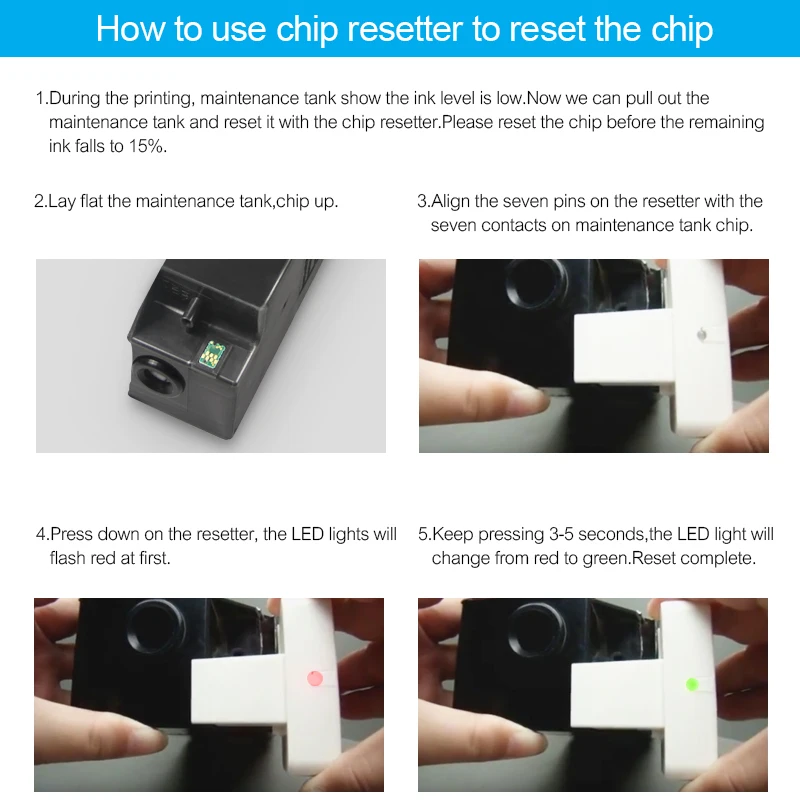 How to use chip resetter to reset the chip

1.During the printing, maintenance tank show the ink level is low.Now we can pull out the maintenance tank and reset it with the chip resetter.Please reset the chip before the remaining ink falls to 15%.

2.Lay flat the maintenance tank,chip up.

3.Align the seven pins on the resetter with the seven contacts on maintenance tank chip.

4.Press down on the resetter, the LED lights will flash red at first.

5.Keep pressing 3-5 seconds,the LED light will change from red to green.Reset complete.