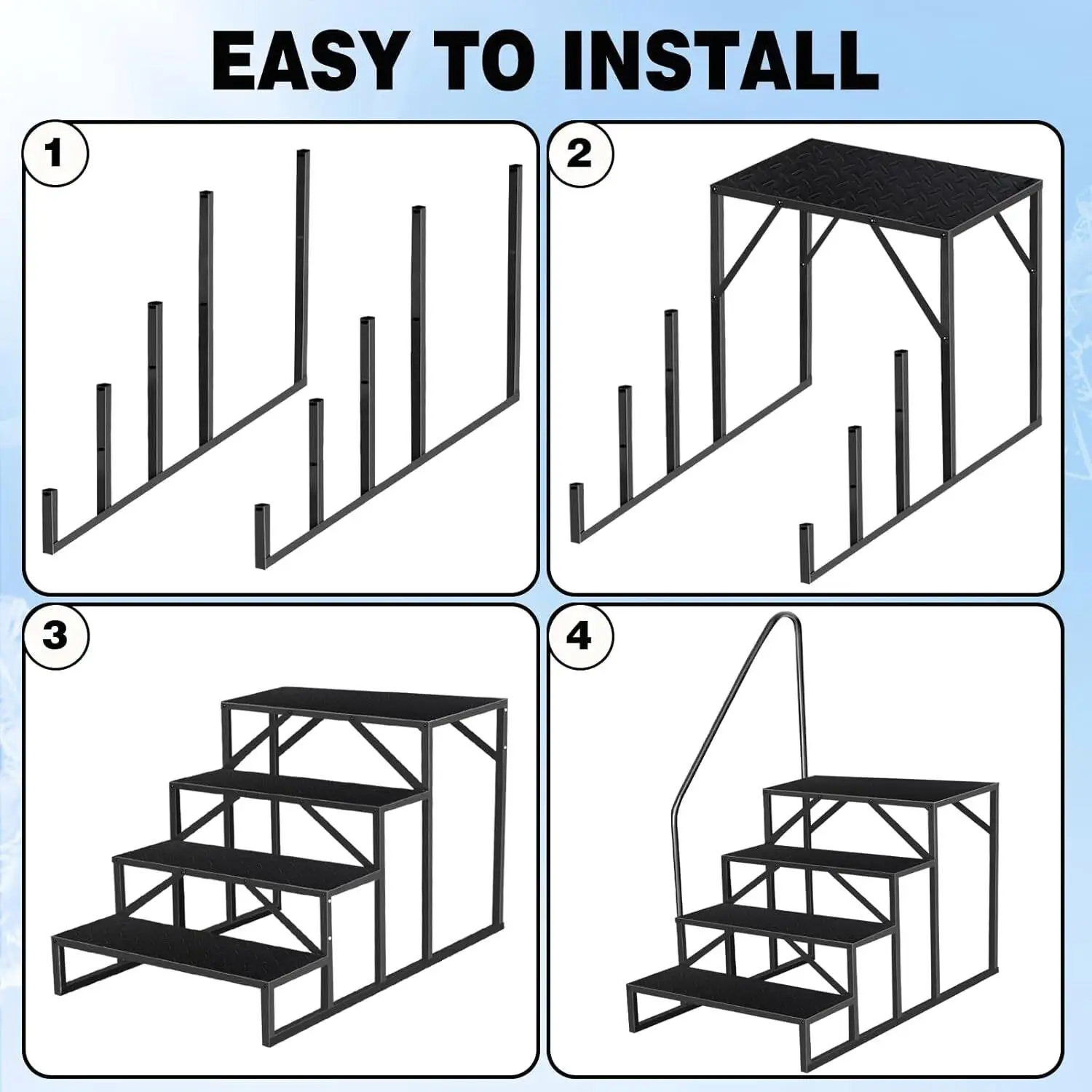 EASY TO INSTALL

1

2

3

4