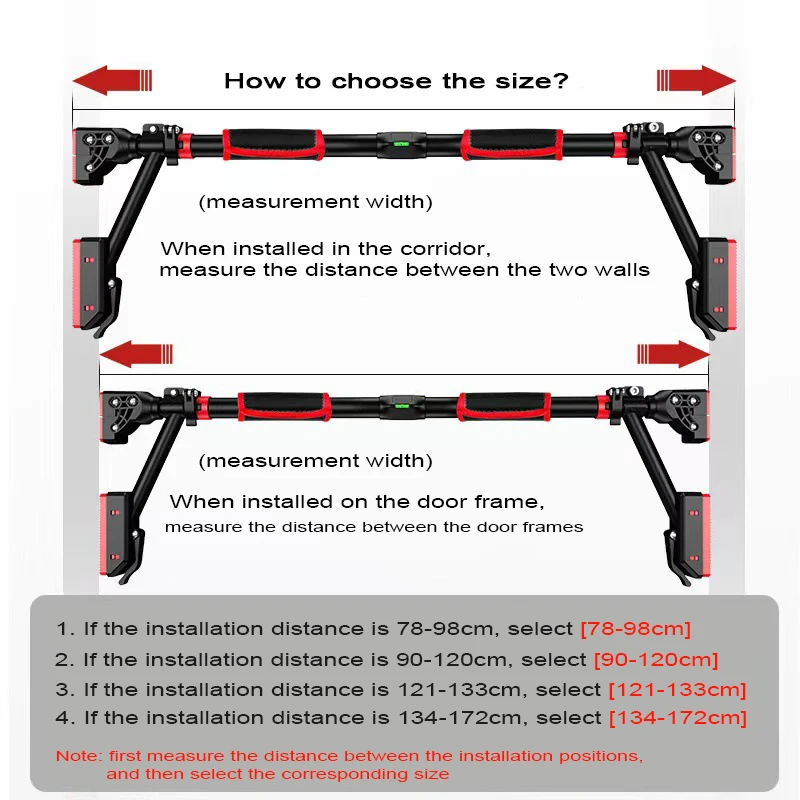 How to choose the size?

(measurement width)

When installed in the corridor, measure the distance between the two walls

(measurement width)

When installed on the door frame, measure the distance between the door frames

1. If the installation distance is 78-98cm, select [78-98cm]
2. If the installation distance is 90-120cm, select [90-120cm]
3. If the installation distance is 121-133cm, select [121-133cm]
4. If the installation distance is 134-172cm, select [134-172cm]

Note: first measure the distance between the installation positions, and then select the corresponding size