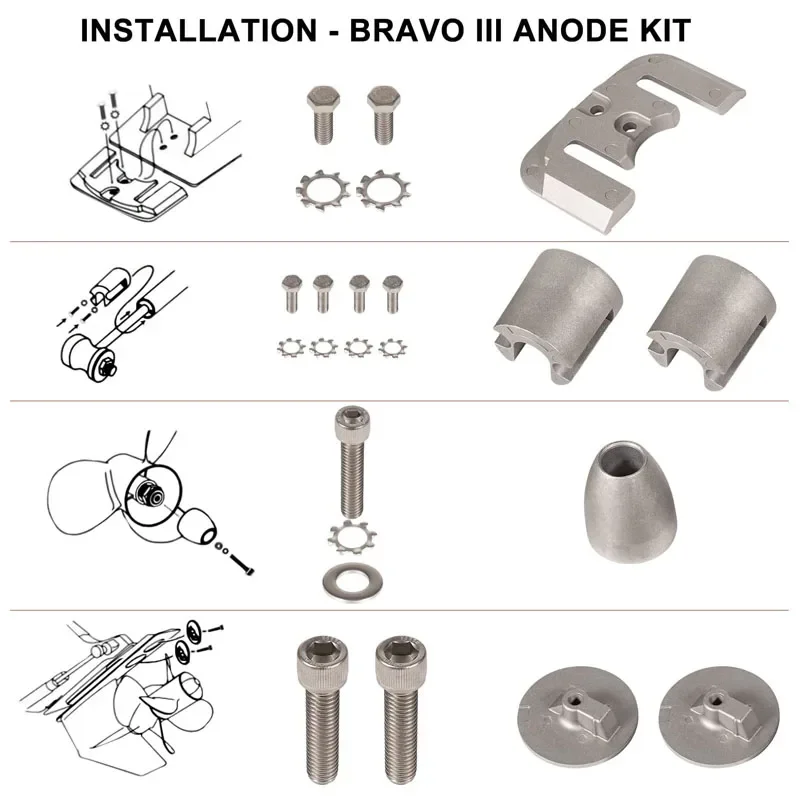 INSTALLATION - BRAVO III ANODE KIT