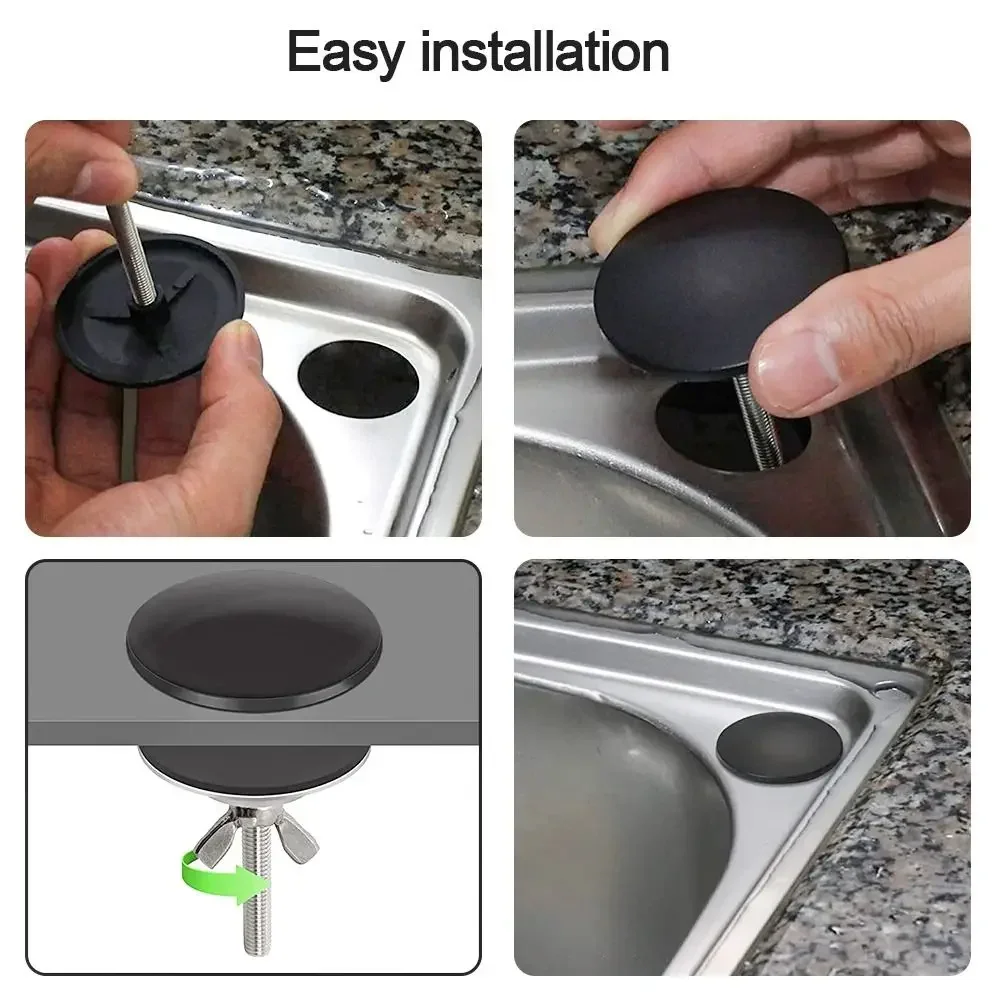 Easy installation