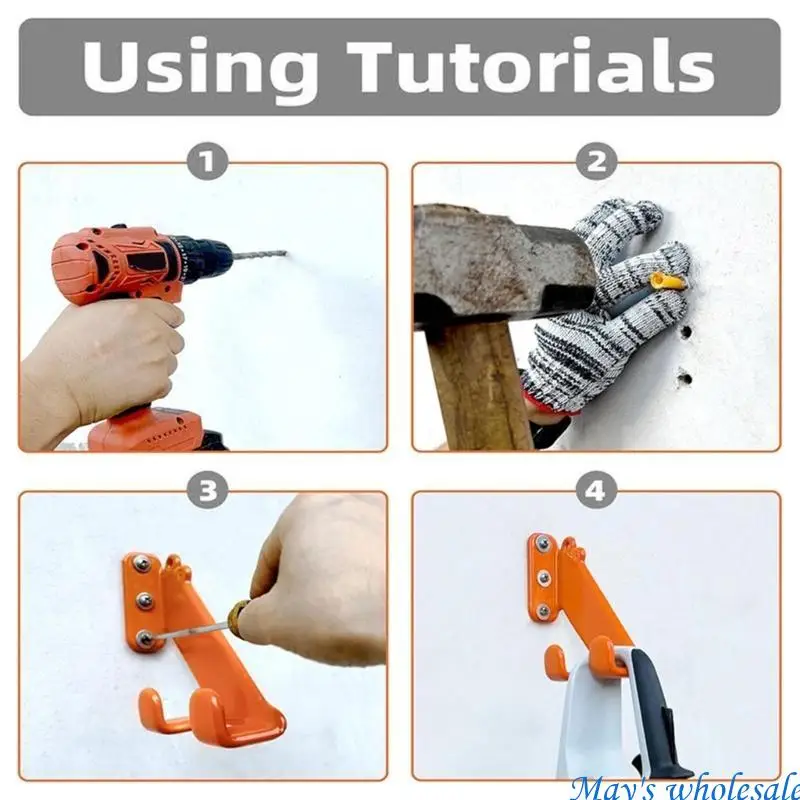 Using Tutorials

1

2

3

4

May's wholesale