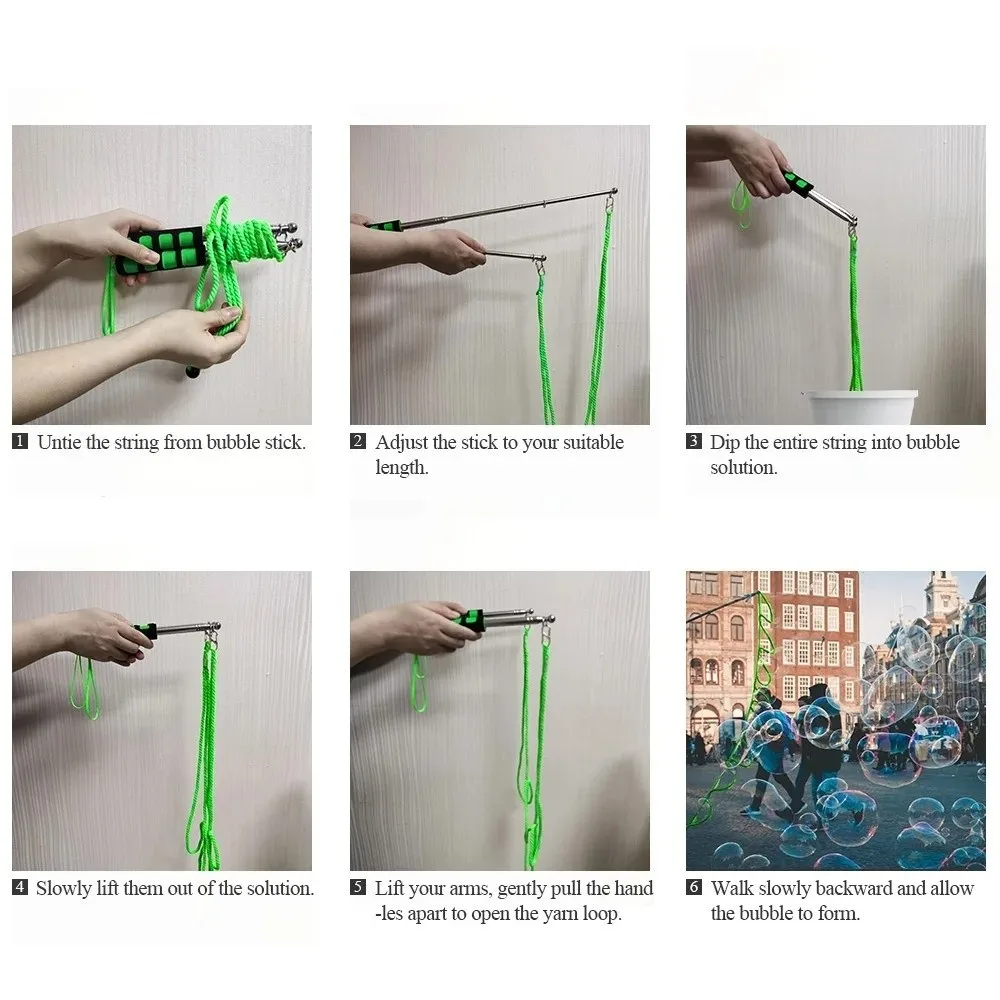 1 Untie the string from bubble stick.

2 Adjust the stick to your suitable length.

3 Dip the entire string into bubble solution.

4 Slowly lift them out of the solution.

5 Lift your arms, gently pull the handles apart to open the yarn loop.

6 Walk slowly backward and allow the bubble to form.