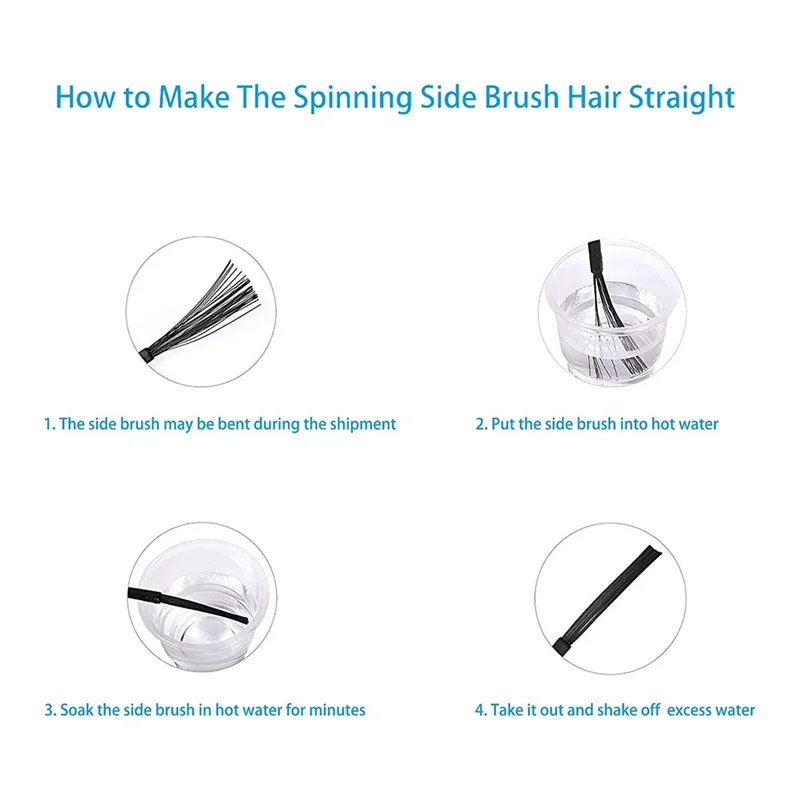 How to Make The Spinning Side Brush Hair Straight

1. The side brush may be bent during the shipment

2. Put the side brush into hot water

3. Soak the side brush in hot water for minutes

4. Take it out and shake off  excess water