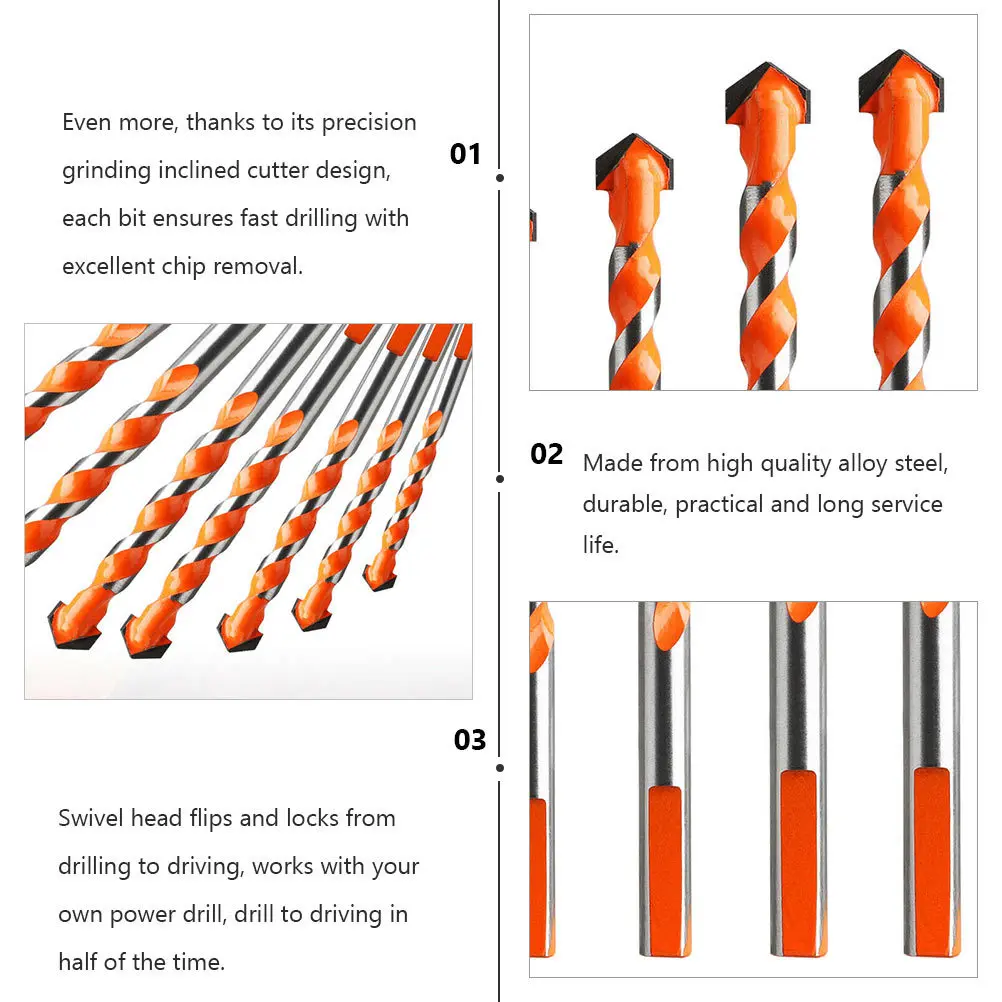 Even more, thanks to its precision grinding inclined cutter design, each bit ensures fast drilling with excellent chip removal.

01

02

Made from high quality alloy steel, durable, practical and long service life.

03

Swivel head flips and locks from drilling to driving, works with your own power drill, drill to driving in half of the time.