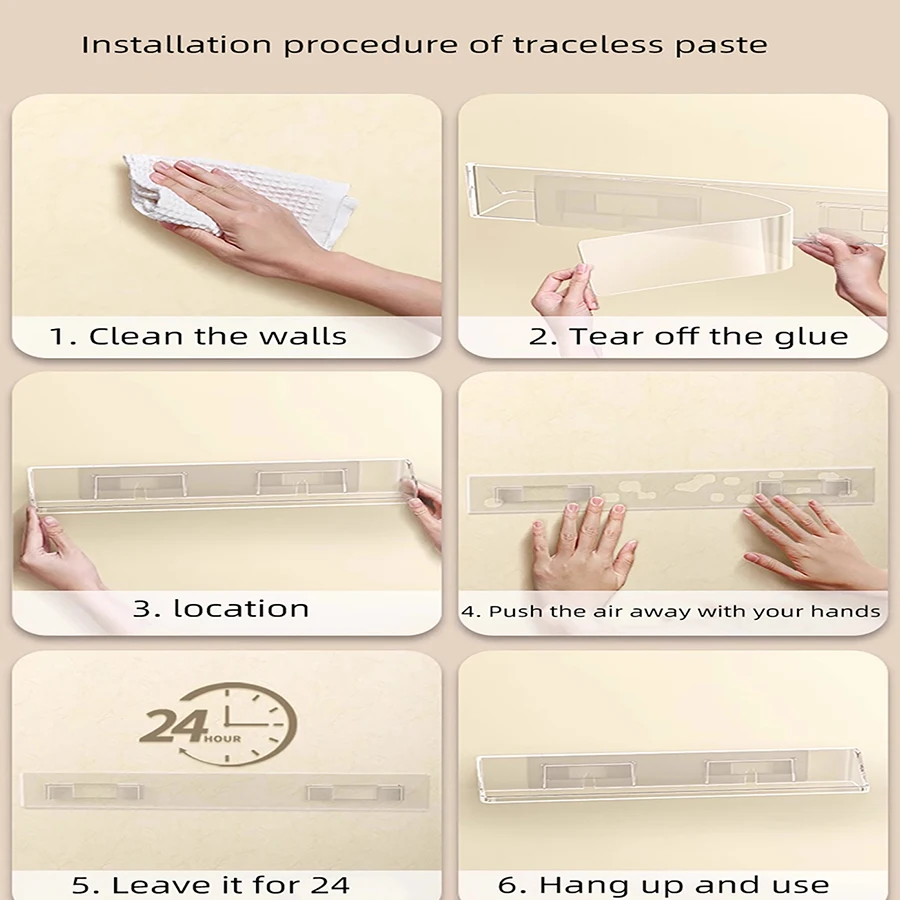 Installation procedure of traceless paste

1. Clean the walls

2. Tear off the glue

3. location

4. Push the air away with your hands

24 HOUR

5. Leave it for 24

6. Hang up and use