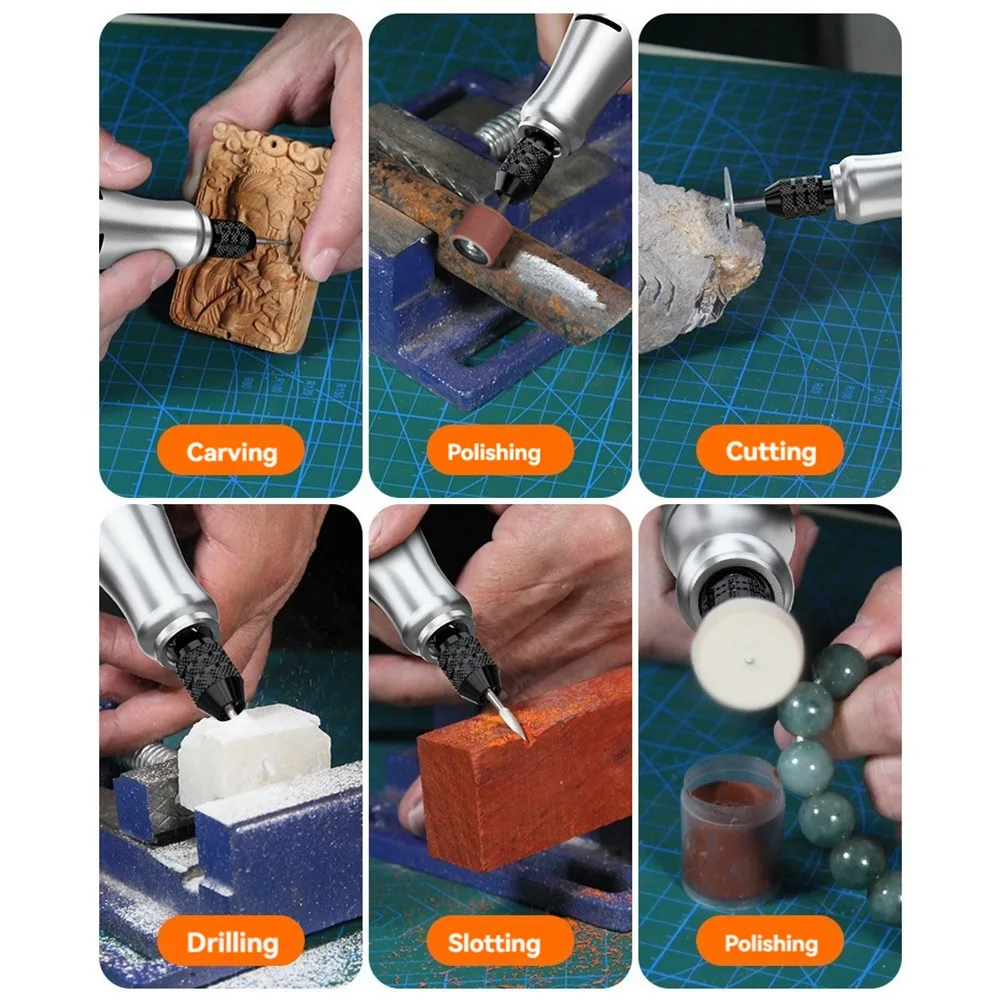 Carving

Polishing

Cutting

Drilling

Slotting

Polishing