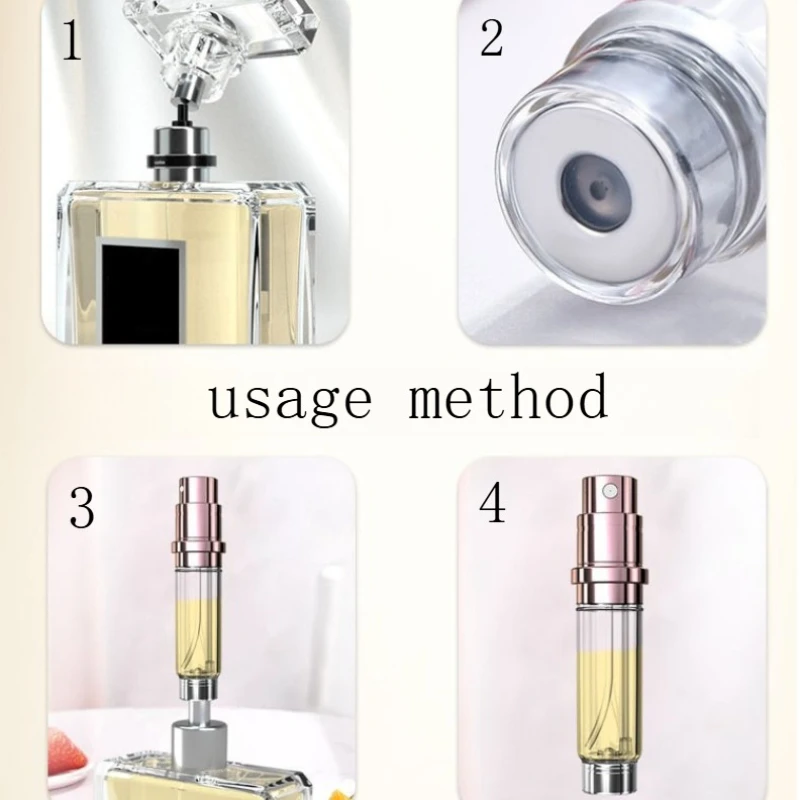 1

2

usage method

3

4