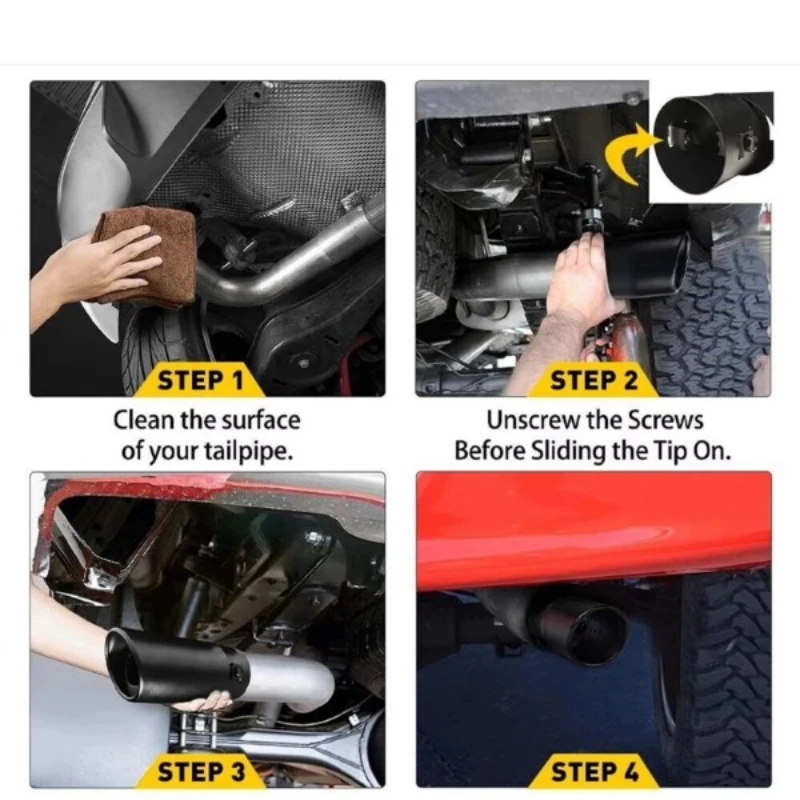 STEP 1
Clean the surface of your tailpipe.

STEP 2
Unscrew the Screws Before Sliding the Tip On.

STEP 3

STEP 4