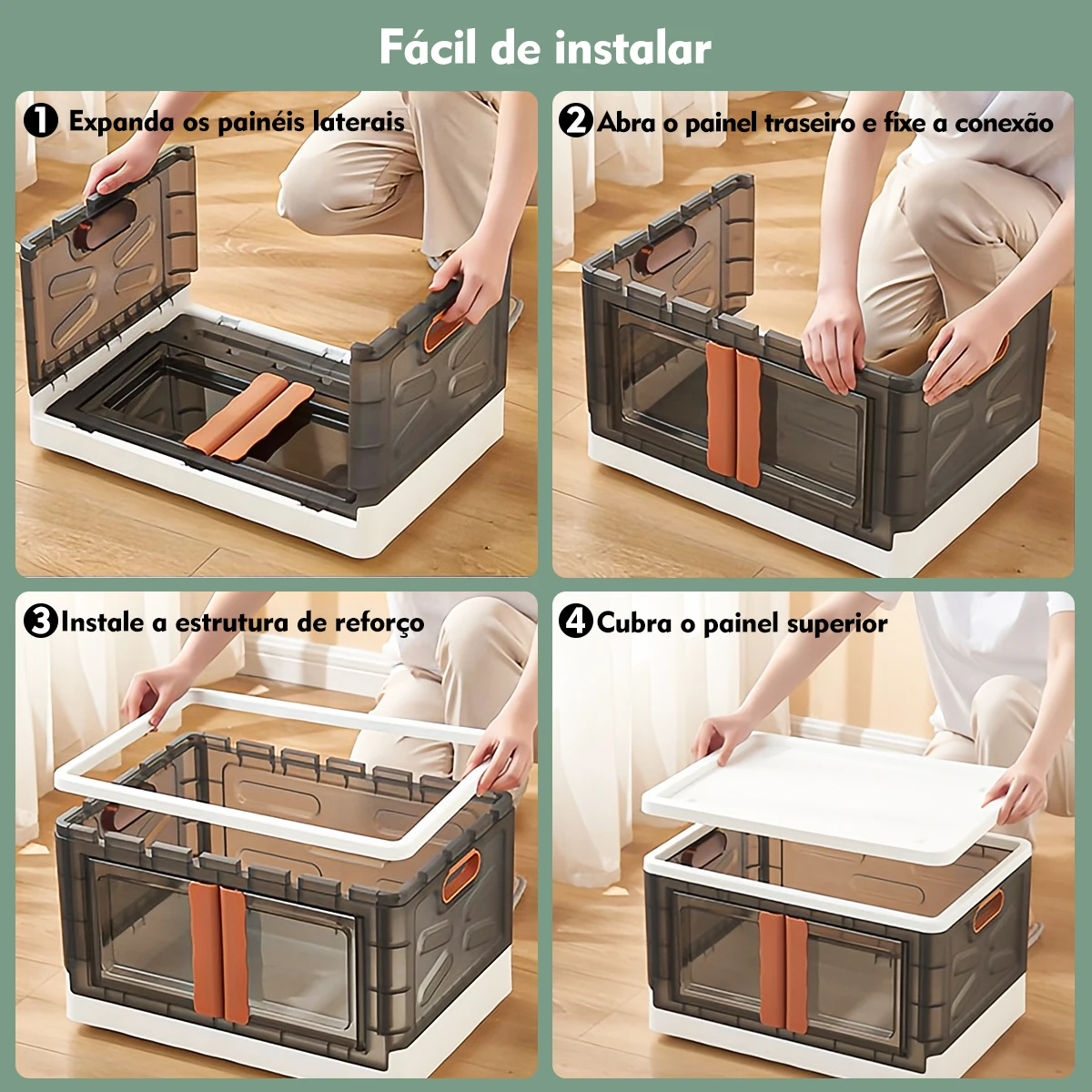 Fácil de instalar

1 Expanda os painéis laterais

2 Abra o painel traseiro e fixe a conexão

3 Instale a estrutura de reforço

4 Cubra o painel superior