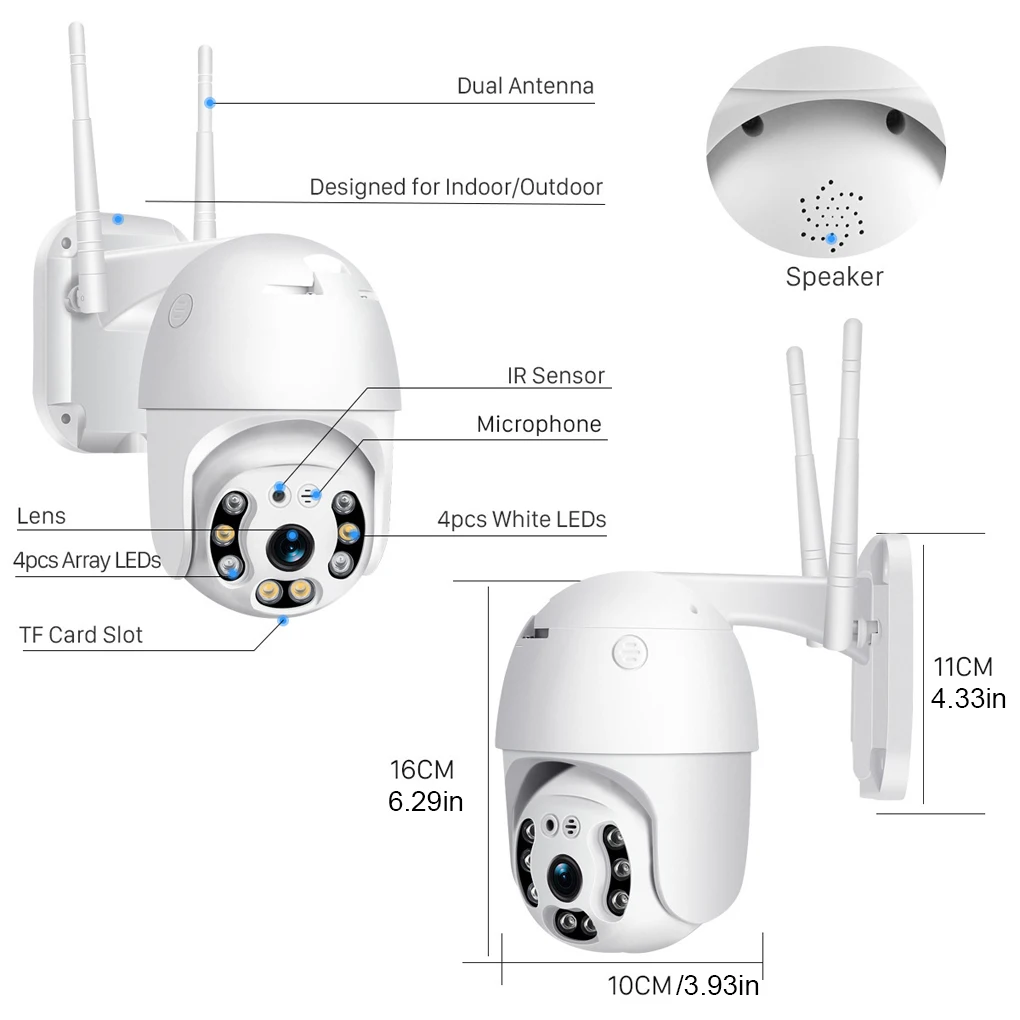 Dual Antenna

Designed for Indoor/Outdoor

Speaker

IR Sensor

Microphone

Lens

4pcs White LEDs

4pcs Array LEDs

TF Card Slot

11CM
4.33in

16CM
6.29in

10CM/3.93in