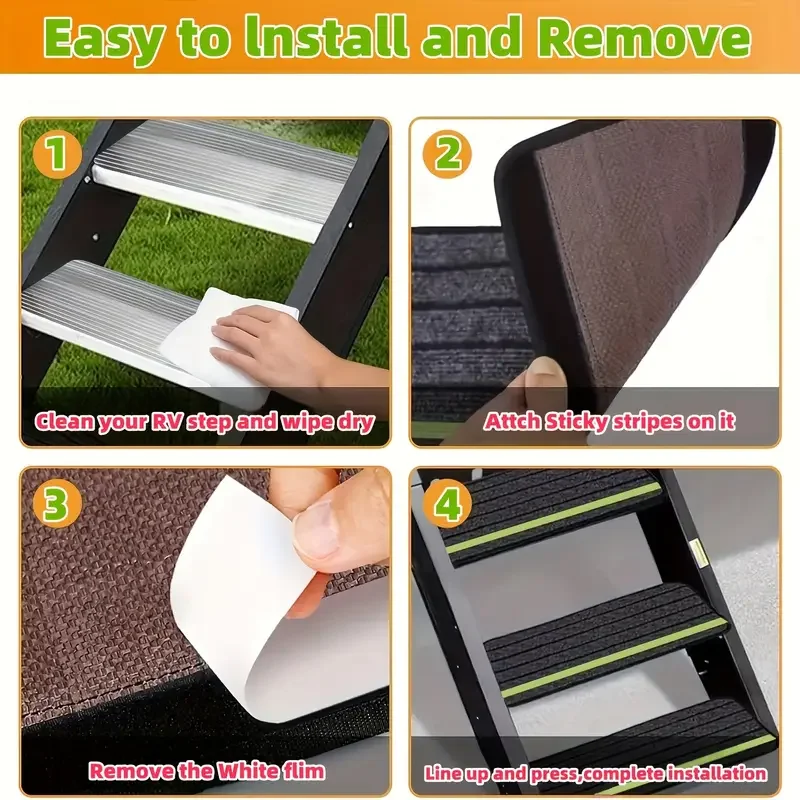 Easy to lnstall and Remove

1
Clean your RV step and wipe dry

2
Attch Sticky stripes on it

3
Remove the White flim

4
Line up and press,complete installation