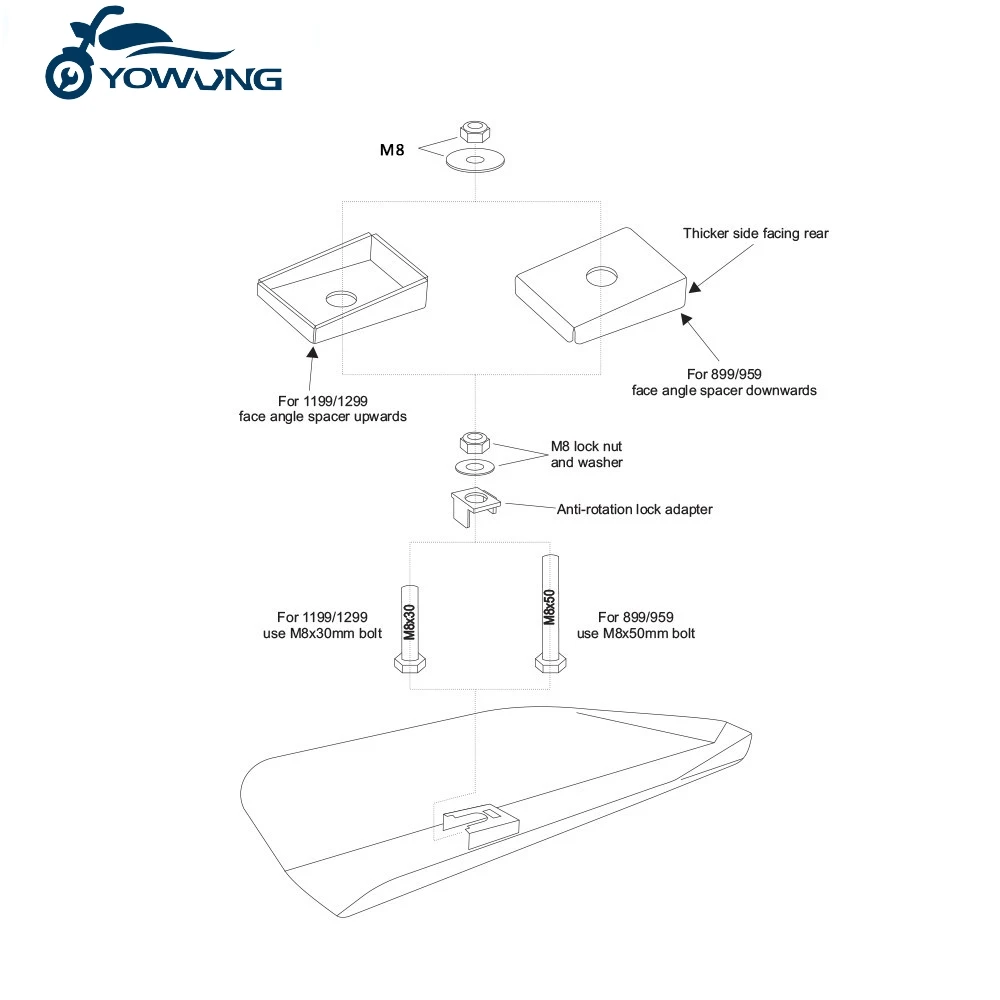 YOWUNG

M8

Thicker side facing rear

For 899/959
face angle spacer downwards

For 1199/1299
face angle spacer upwards

M8 lock nut
and washer

Anti-rotation lock adapter

For 1199/1299
use M8x30mm bolt

M8x30

M8x50

For 899/959
use M8x50mm bolt