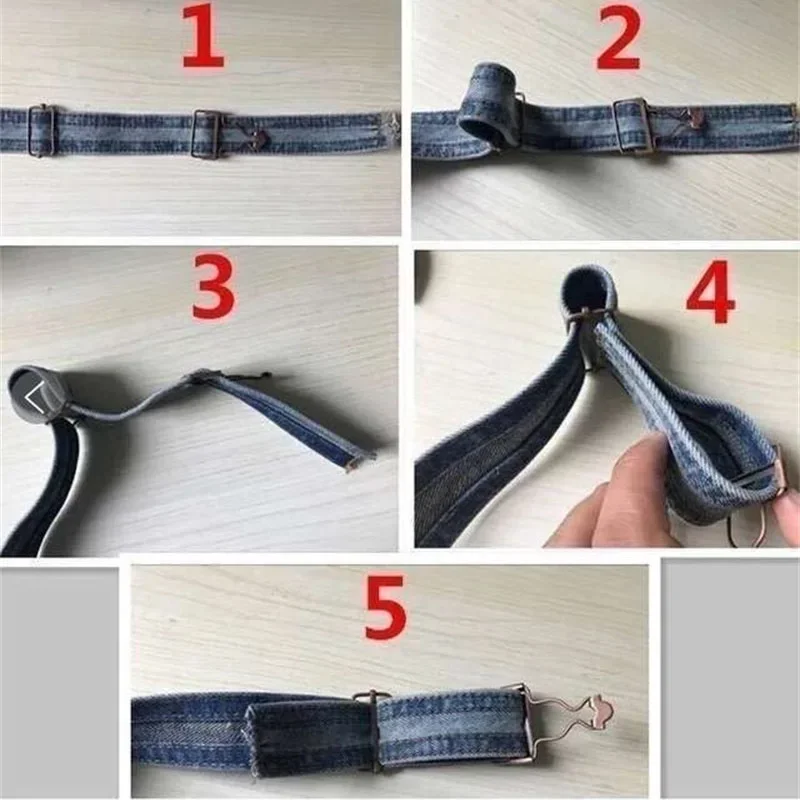 1
2
3
4
5