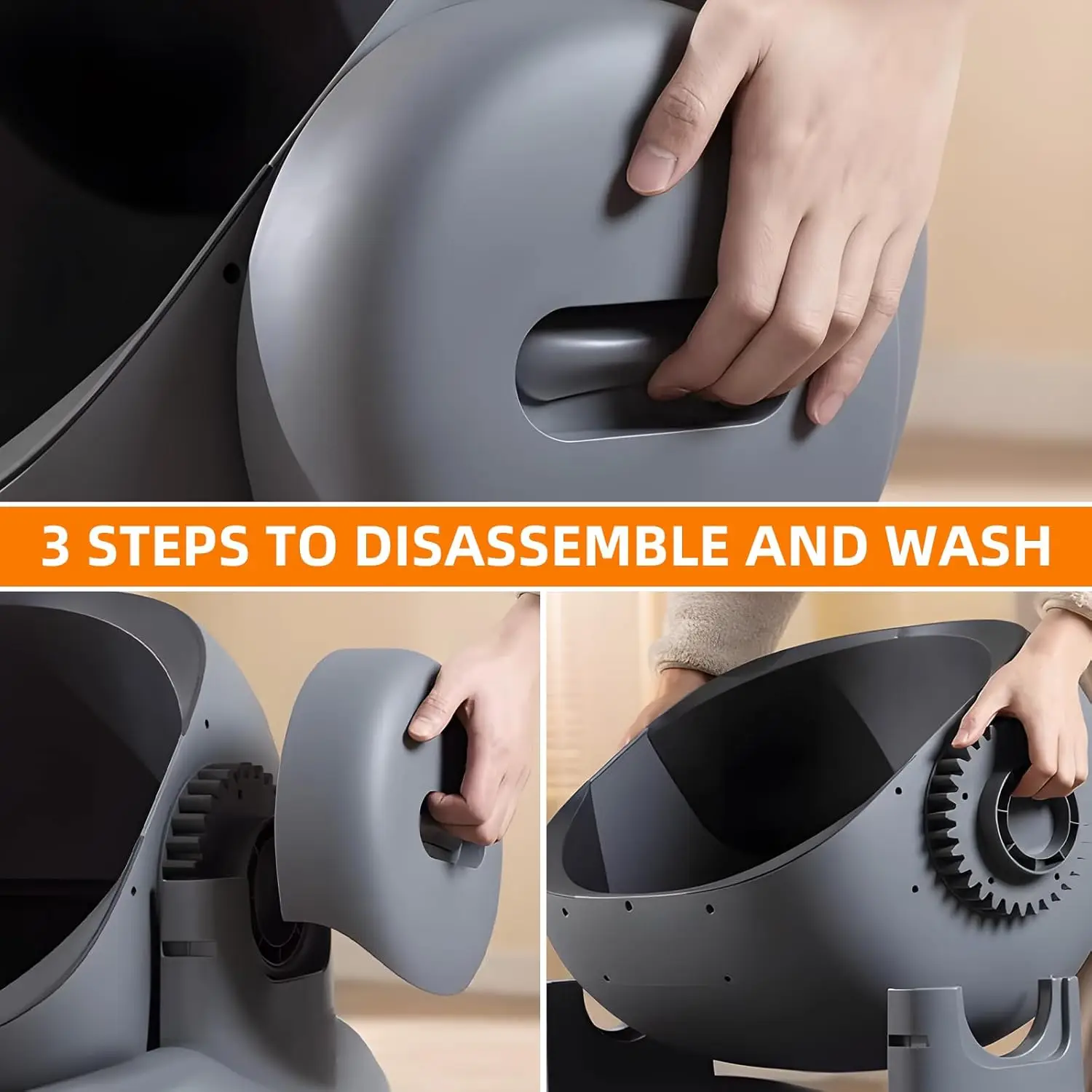 3 STEPS TO DISASSEMBLE AND WASH