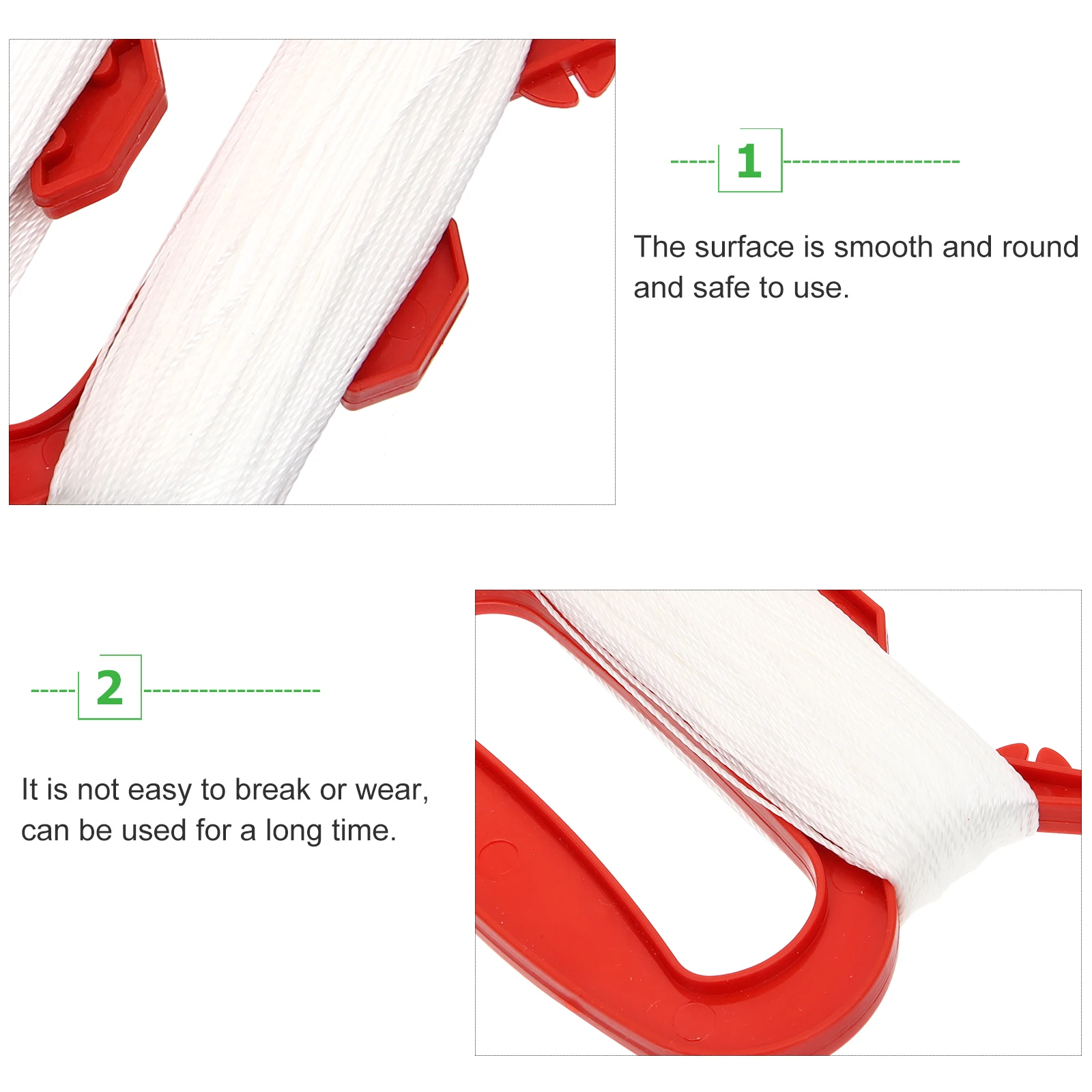 1

The surface is smooth and round and safe to use.

2

It is not easy to break or wear, can be used for a long time.