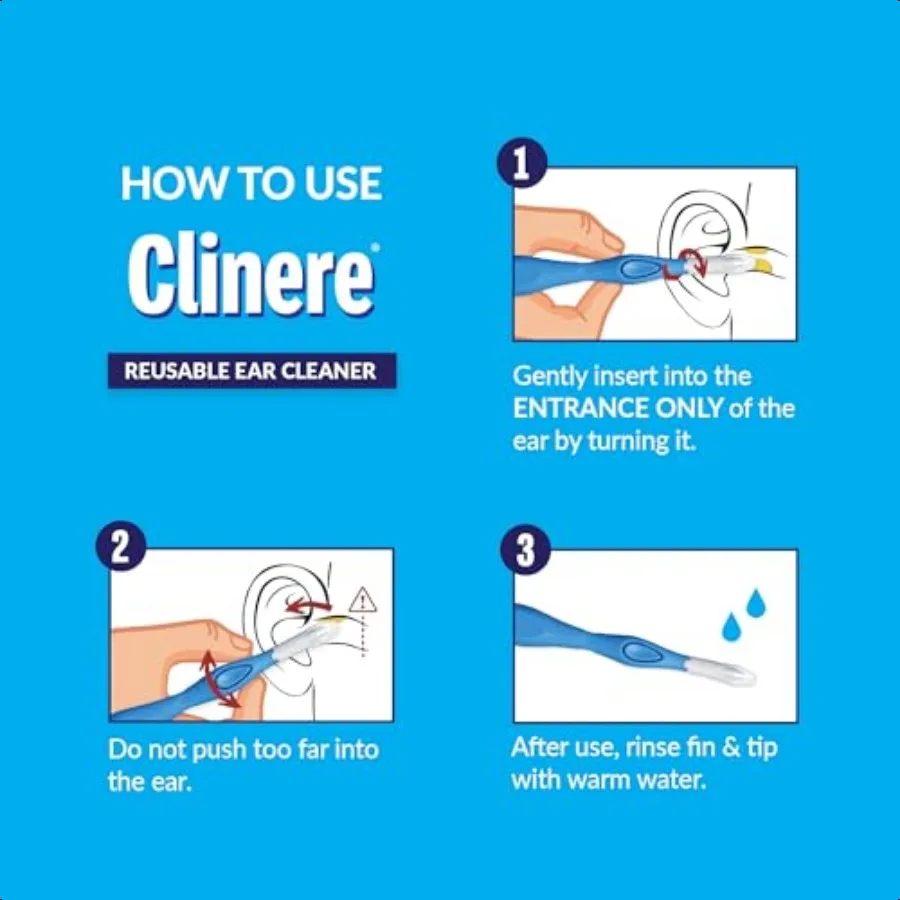 HOW TO USE
Clinere®
REUSABLE EAR CLEANER

1
Gently insert into the ENTRANCE ONLY of the ear by turning it.

2
Do not push too far into the ear.

3
After use, rinse fin & tip with warm water.