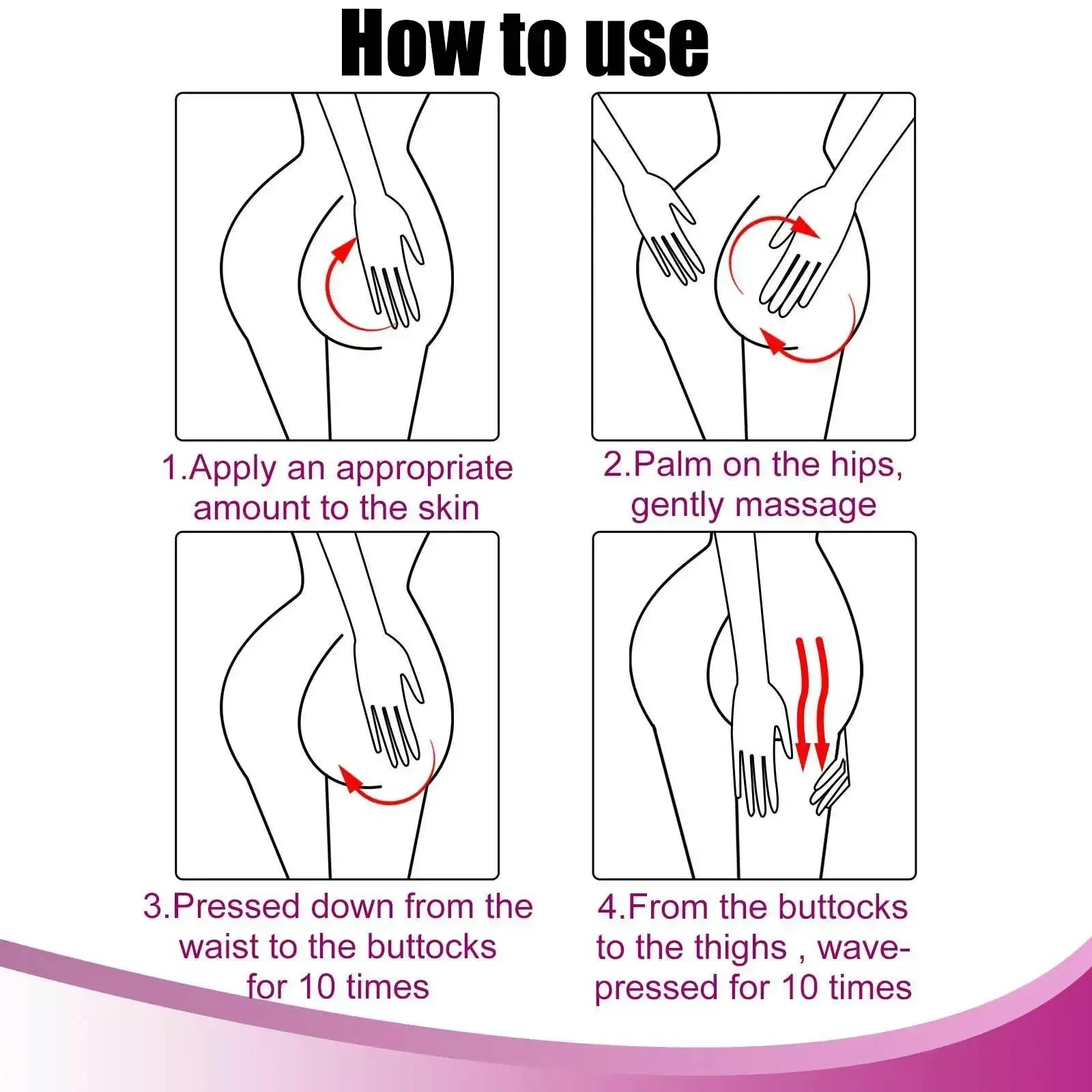 How to use

1.Apply an appropriate amount to the skin

2.Palm on the hips, gently massage

3.Pressed down from the waist to the buttocks for 10 times

4.From the buttocks to the thighs , wave-pressed for 10 times