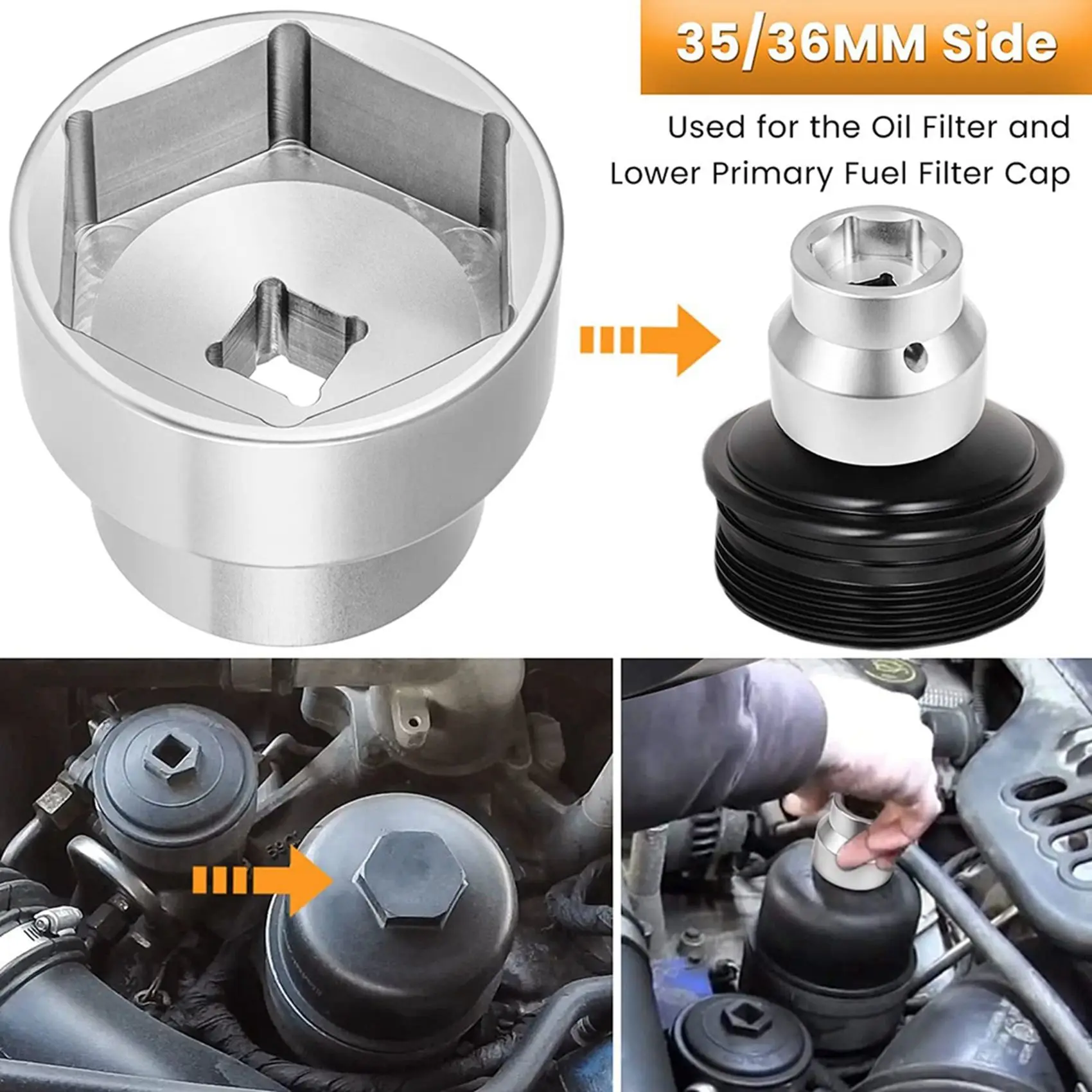 35/36MM Side

Used for the Oil Filter and Lower Primary Fuel Filter Cap