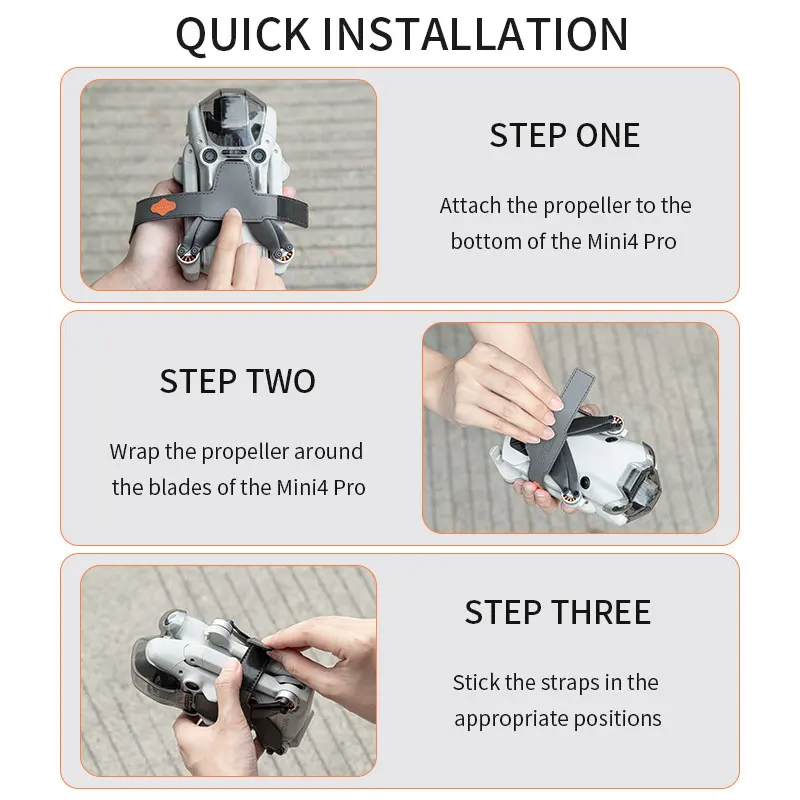 QUICK INSTALLATION

STEP ONE

Attach the propeller to the bottom of the Mini4 Pro

STEP TWO

Wrap the propeller around the blades of the Mini4 Pro

STEP THREE

Stick the straps in the appropriate positions