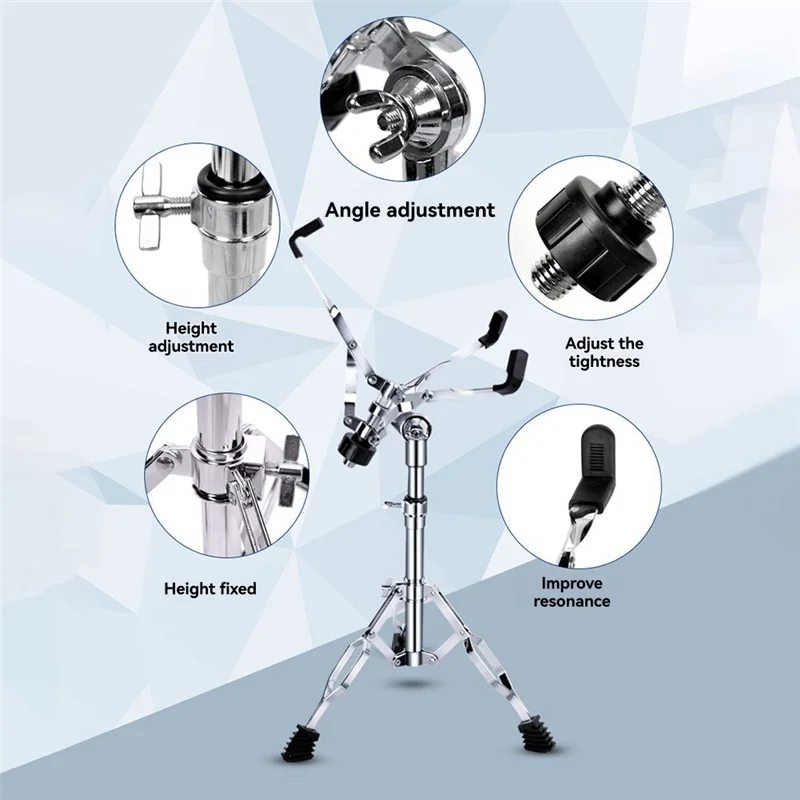 Angle adjustment

Height adjustment

Adjust the tightness

Height fixed

Improve resonance