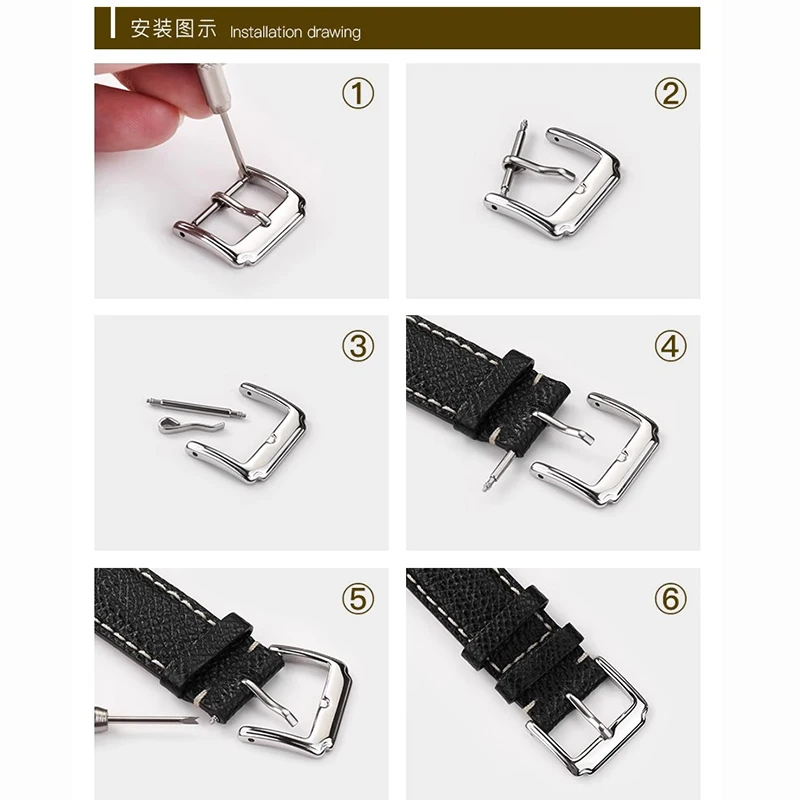 安装图示 Installation drawing

①

②

③

④

⑤

⑥