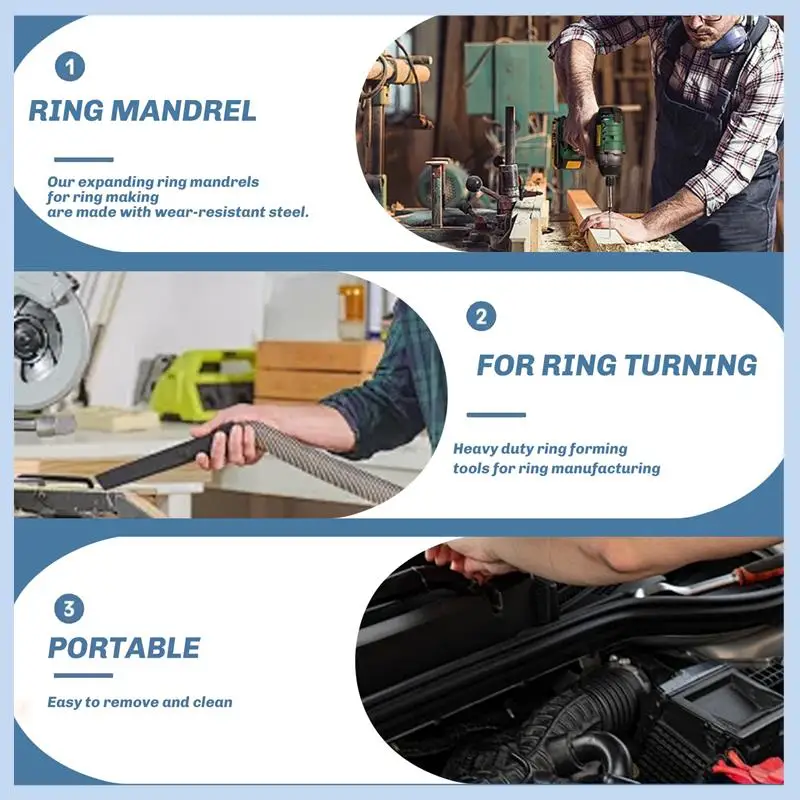 1

RING MANDREL

Our expanding ring mandrels for ring making are made with wear-resistant steel.

2

FOR RING TURNING

Heavy duty ring forming tools for ring manufacturing

3

PORTABLE

Easy to remove and clean