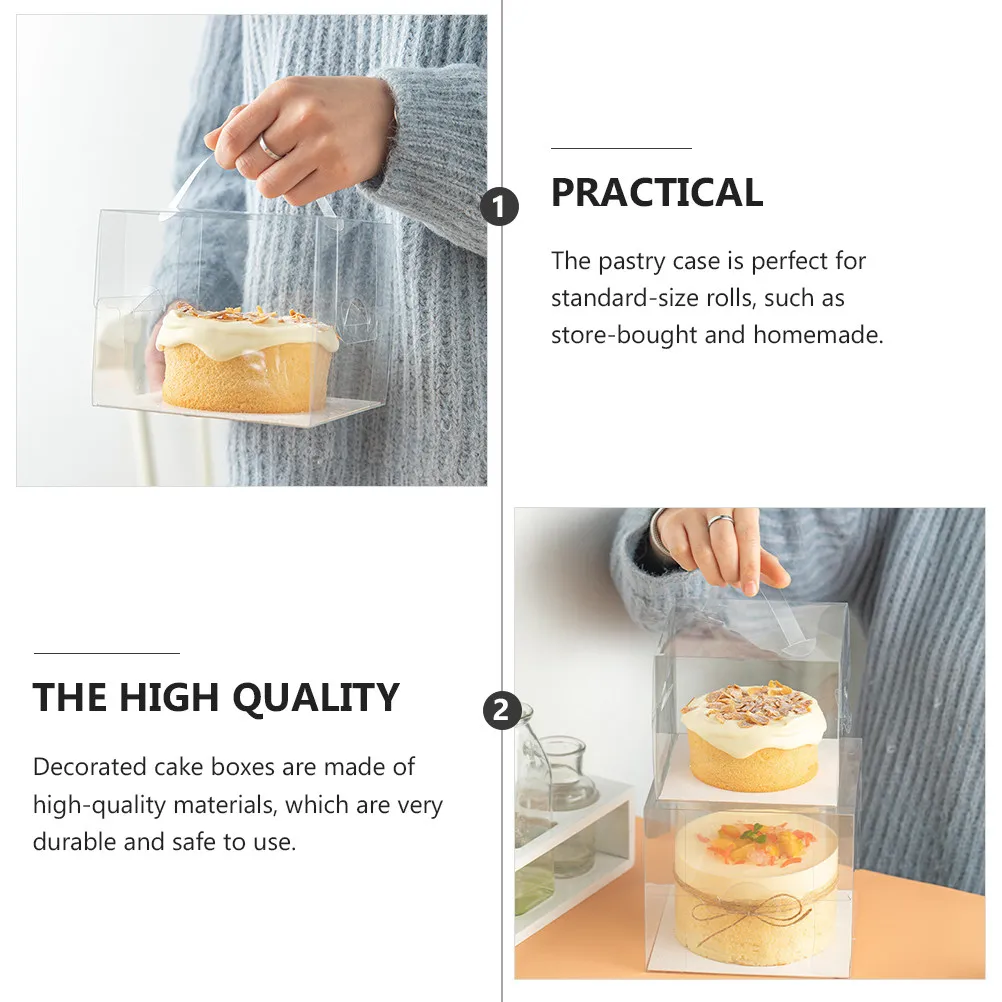 1

PRACTICAL

The pastry case is perfect for standard-size rolls, such as store-bought and homemade.

THE HIGH QUALITY

Decorated cake boxes are made of high-quality materials, which are very durable and safe to use.

2