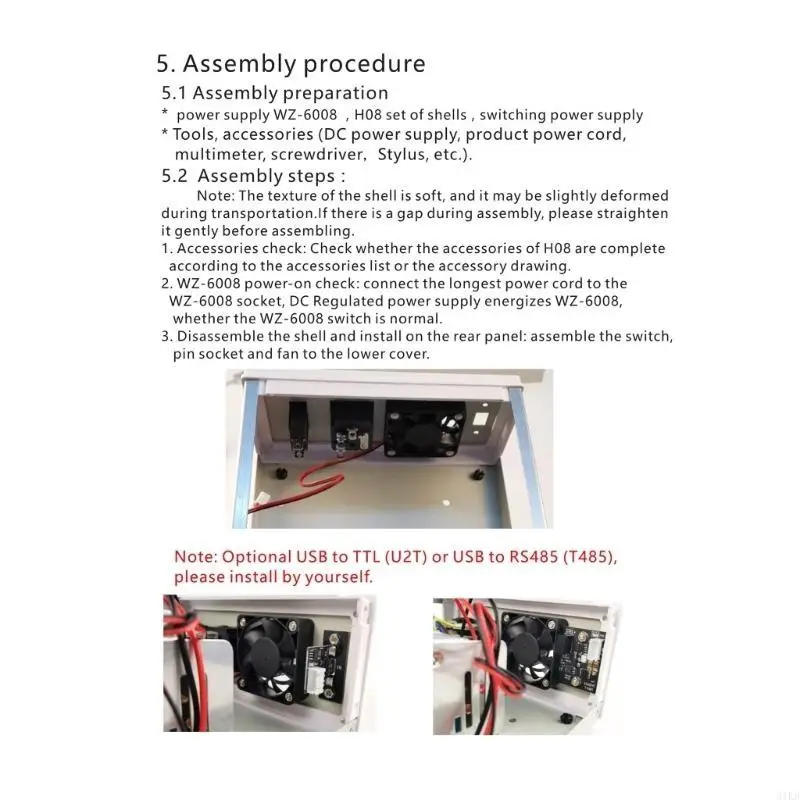 5. Assembly procedure

5.1 Assembly preparation

* power supply WZ-6008 , H08 set of shells , switching power supply

* Tools, accessories (DC power supply, product power cord, multimeter, screwdriver, Stylus, etc.).

5.2 Assembly steps :

Note: The texture of the shell is soft, and it may be slightly deformed during transportation.If there is a gap during assembly, please straighten it gently before assembling.

1. Accessories check: Check whether the accessories of H08 are complete according to the accessories list or the accessory drawing.

2. WZ-6008 power-on check: connect the longest power cord to the WZ-6008 socket, DC Regulated power supply energizes WZ-6008, whether the WZ-6008 switch is normal.

3. Disassemble the shell and install on the rear panel: assemble the switch, pin socket and fan to the lower cover.

Note: Optional USB to TTL (U2T) or USB to RS485 (T485), please install by yourself.