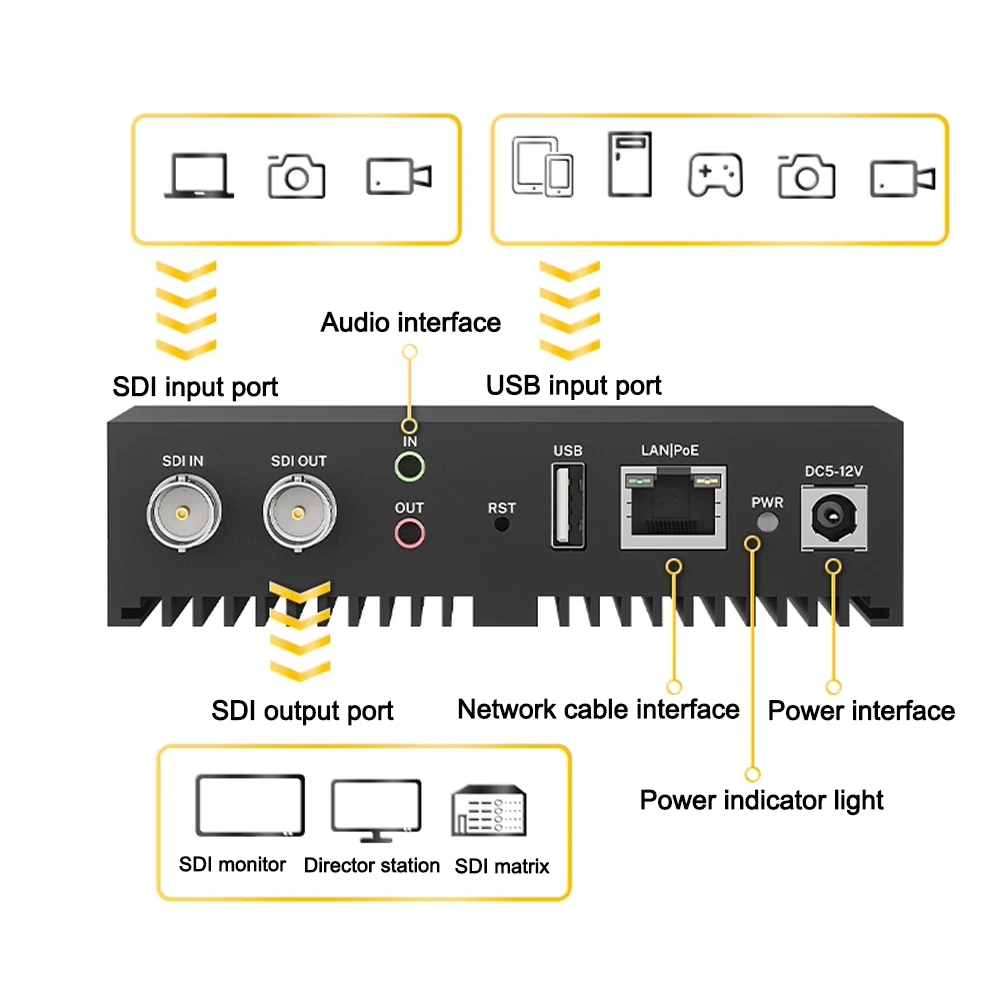 Audio interface

SDI input port

USB input port

SDI IN

SDI OUT

IN

OUT

RST

USB

LAN|PoE

PWR

DC5-12V

SDI output port

Network cable interface

Power interface

Power indicator light

SDI monitor

Director station

SDI matrix