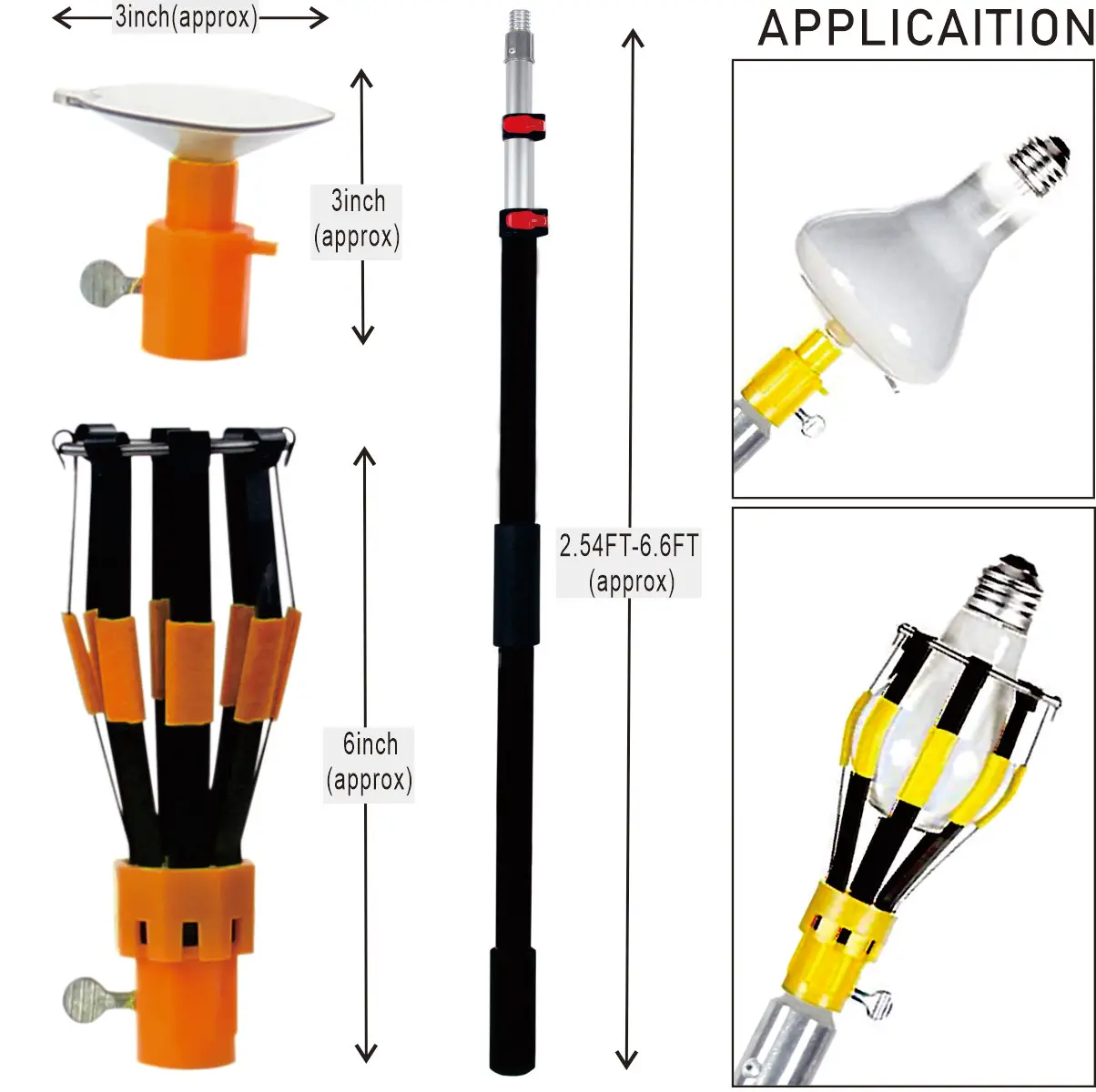 3inch(approx)

3inch (approx)

6inch (approx)

2.54FT-6.6FT (approx)

APPLICAITION