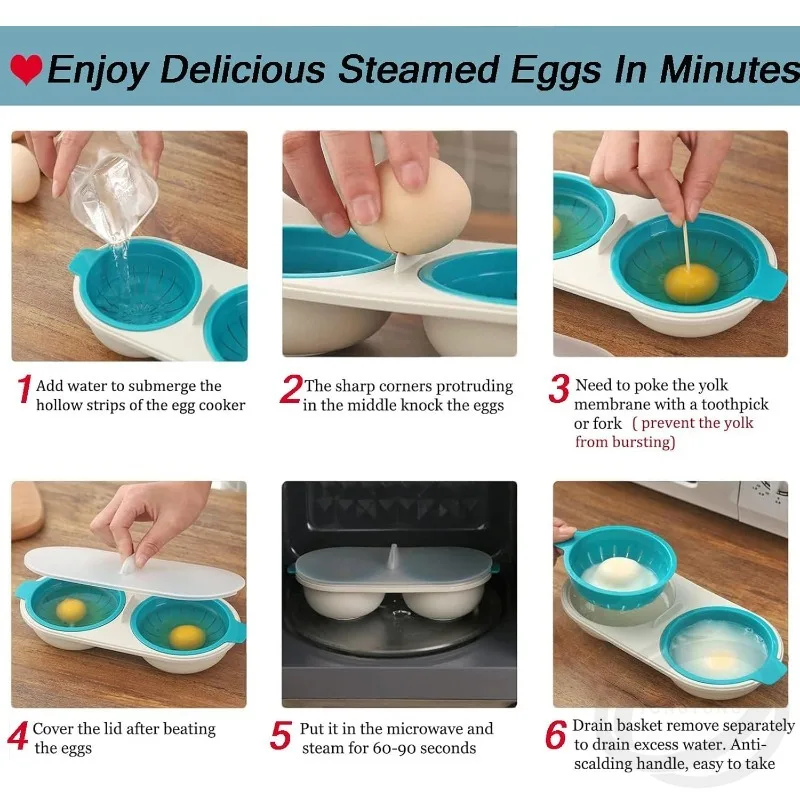 Enjoy Delicious Steamed Eggs In Minutes

1 Add water to submerge the hollow strips of the egg cooker

2 The sharp corners protruding in the middle knock the eggs

3 Need to poke the yolk membrane with a toothpick or fork ( prevent the yolk from bursting)

4 Cover the lid after beating the eggs

5 Put it in the microwave and steam for 60-90 seconds

6 Drain basket remove separately to drain excess water. Anti-scalding handle, easy to take