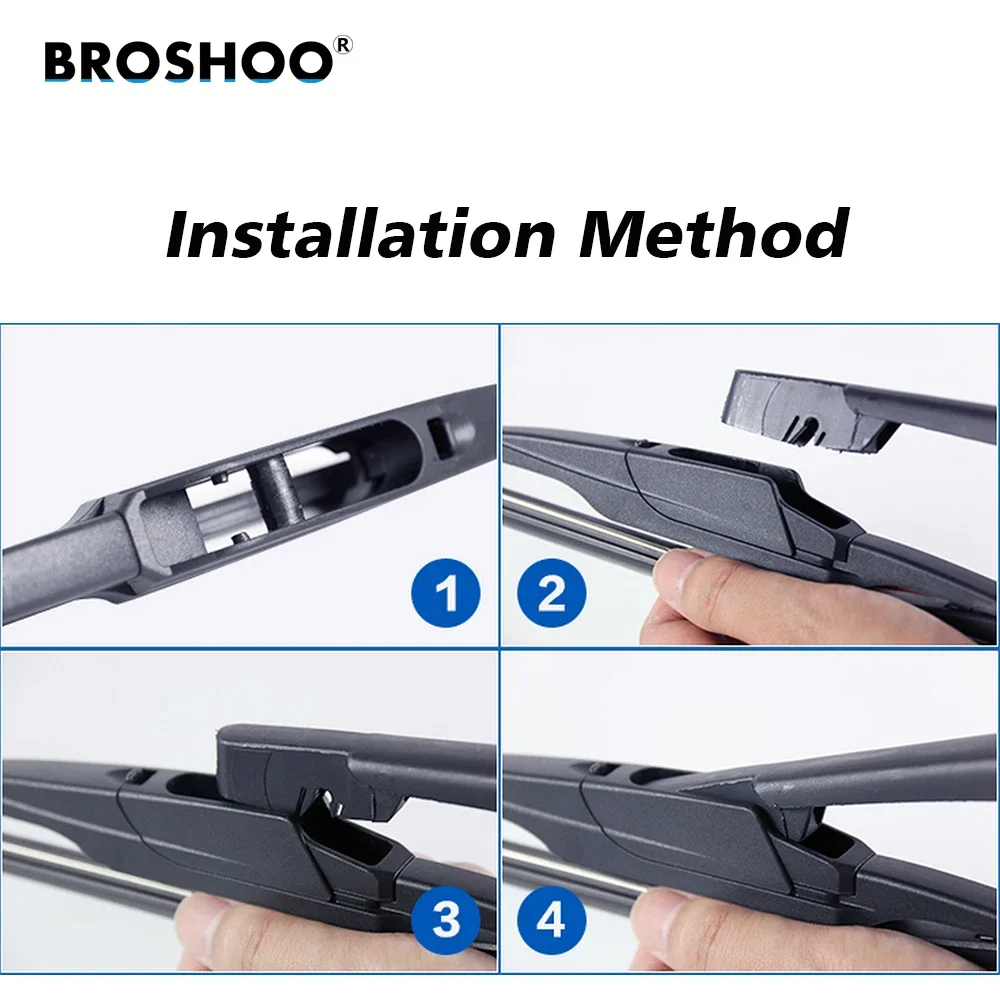 BROSHOO®

Installation Method

1

2

3

4