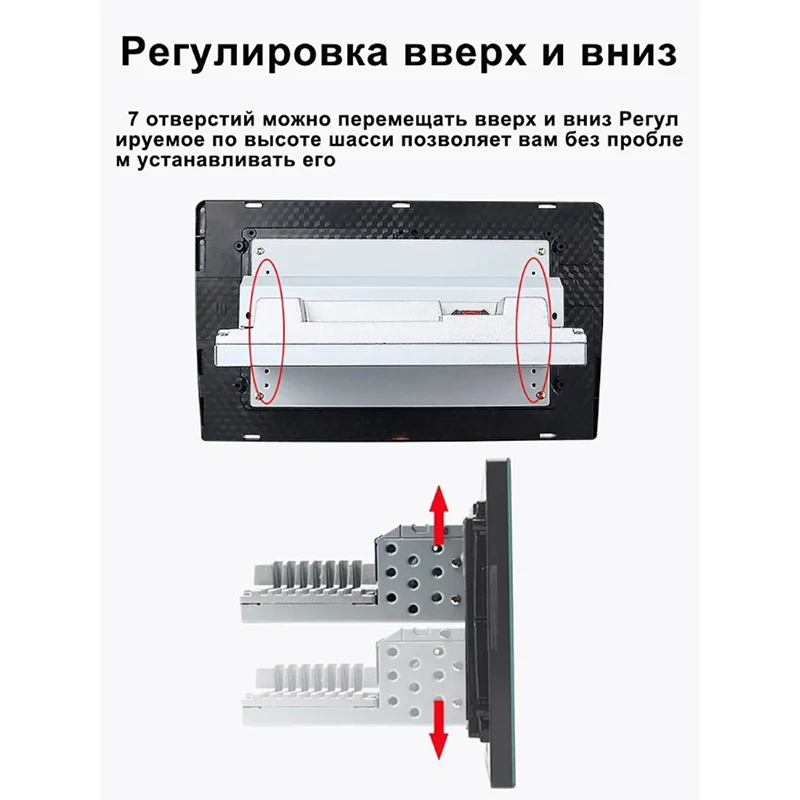 Регулировка вверх и вниз

7 отверстий можно перемещать вверх и вниз Регулируемое по высоте шасси позволяет вам без проблем устанавливать его