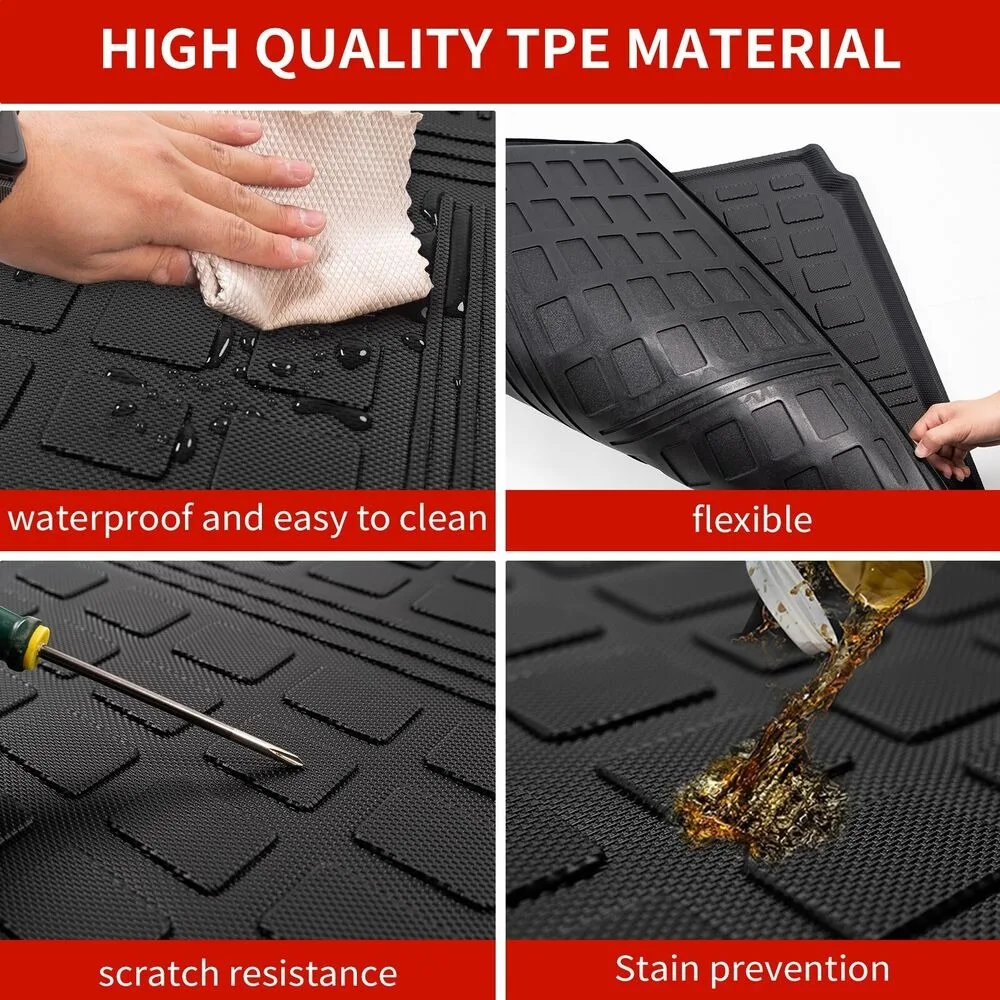 HIGH QUALITY TPE MATERIAL

waterproof and easy to clean

flexible

scratch resistance

Stain prevention