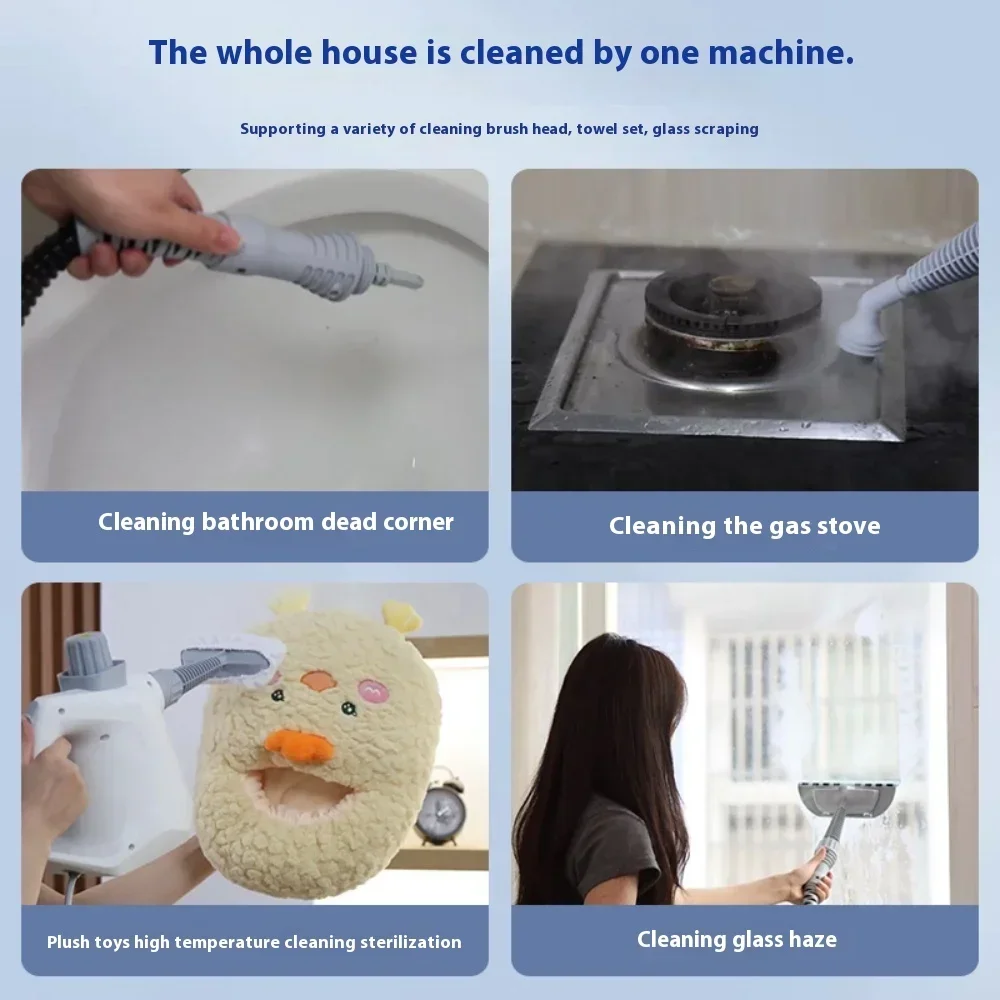 The whole house is cleaned by one machine.

Supporting a variety of cleaning brush head, towel set, glass scraping

Cleaning bathroom dead corner

Cleaning the gas stove

Plush toys high temperature cleaning sterilization

Cleaning glass haze