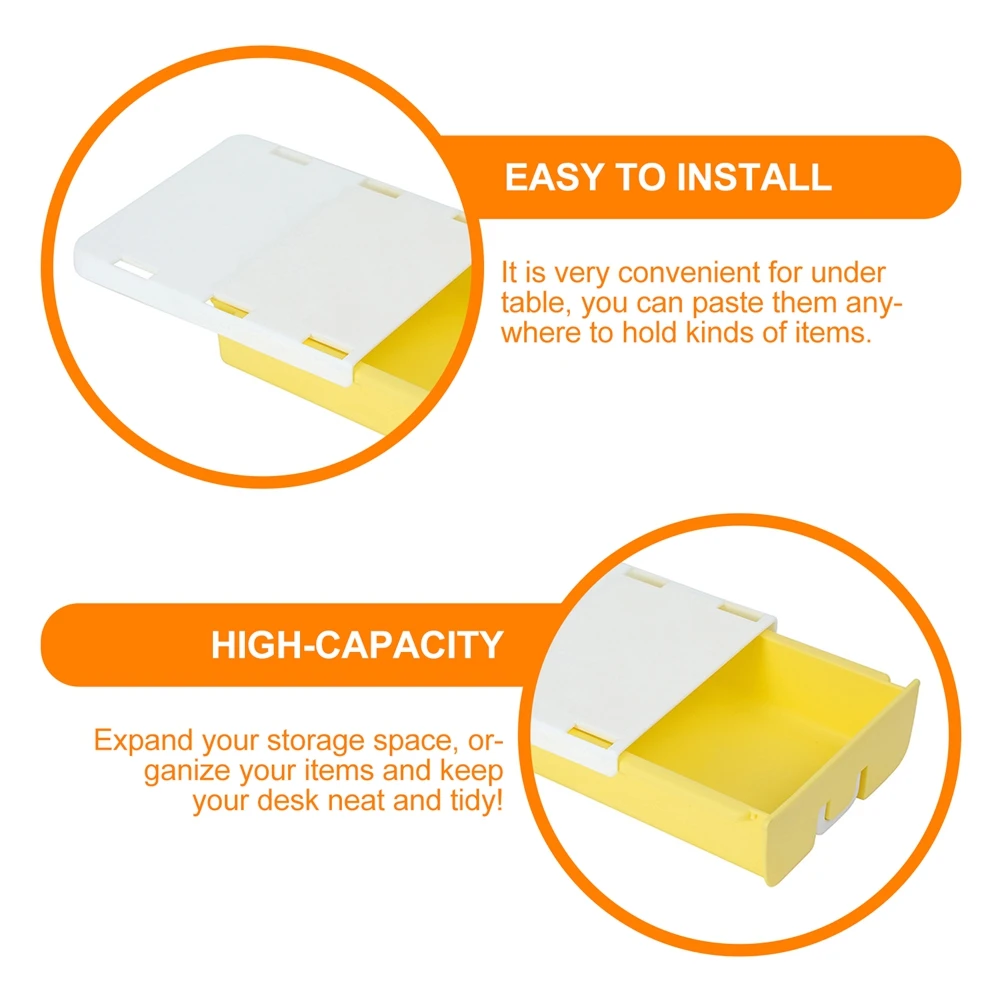 EASY TO INSTALL

It is very convenient for under table, you can paste them anywhere to hold kinds of items.

HIGH-CAPACITY

Expand your storage space, organize your items and keep your desk neat and tidy!