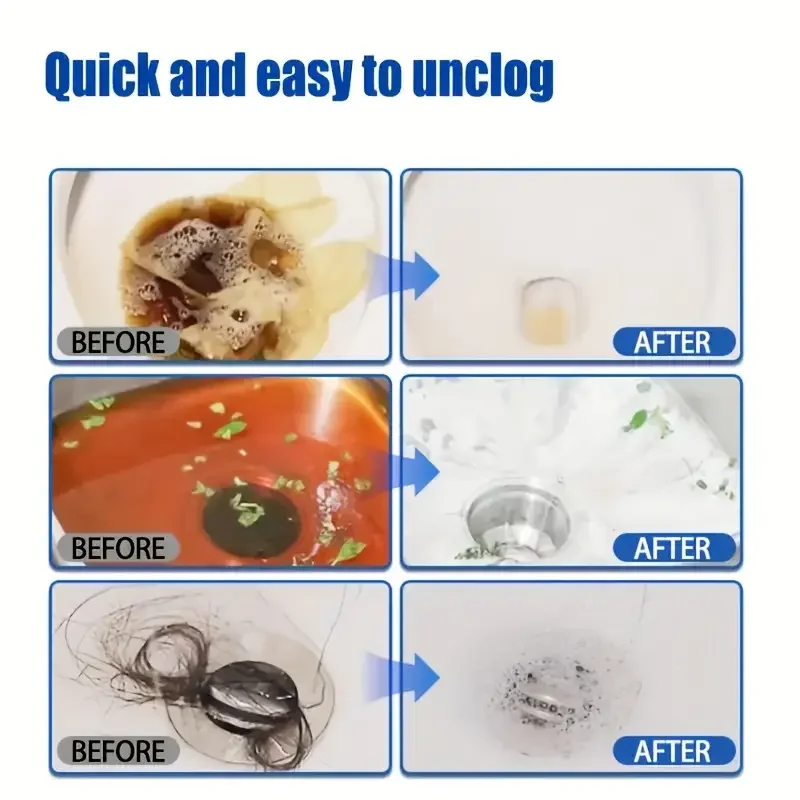 Quick and easy to unclog

BEFORE

AFTER

BEFORE

AFTER

BEFORE

AFTER