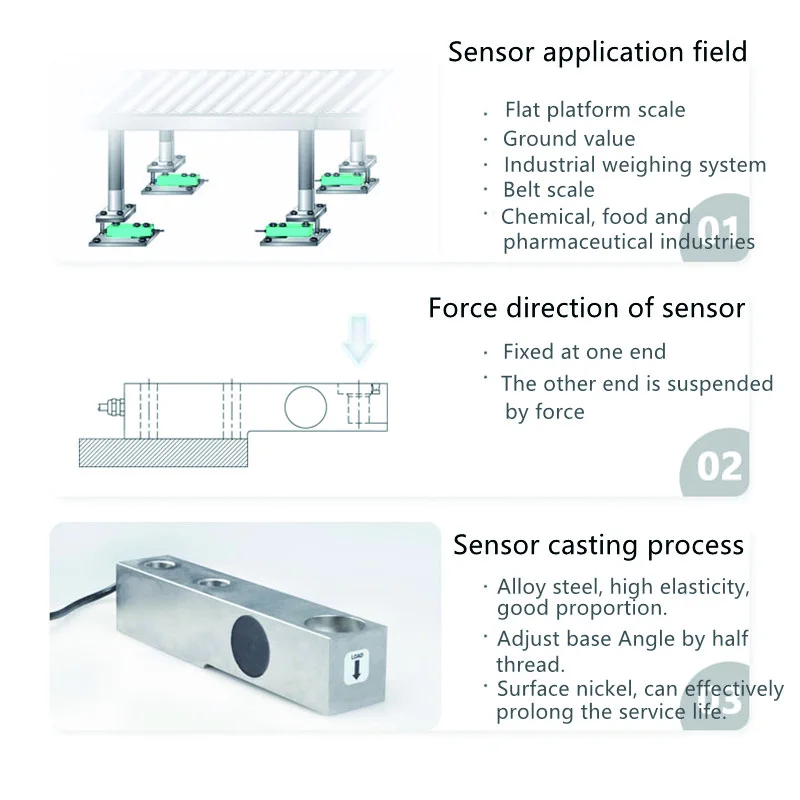 Sensor application field

· Flat platform scale
· Ground value
· Industrial weighing system
· Belt scale
· Chemical, food and pharmaceutical industries

01

Force direction of sensor

· Fixed at one end
· The other end is suspended by force

02

Sensor casting process

· Alloy steel, high elasticity, good proportion.
· Adjust base Angle by half thread.
· Surface nickel, can effectively prolong the service life.

03

LOAD