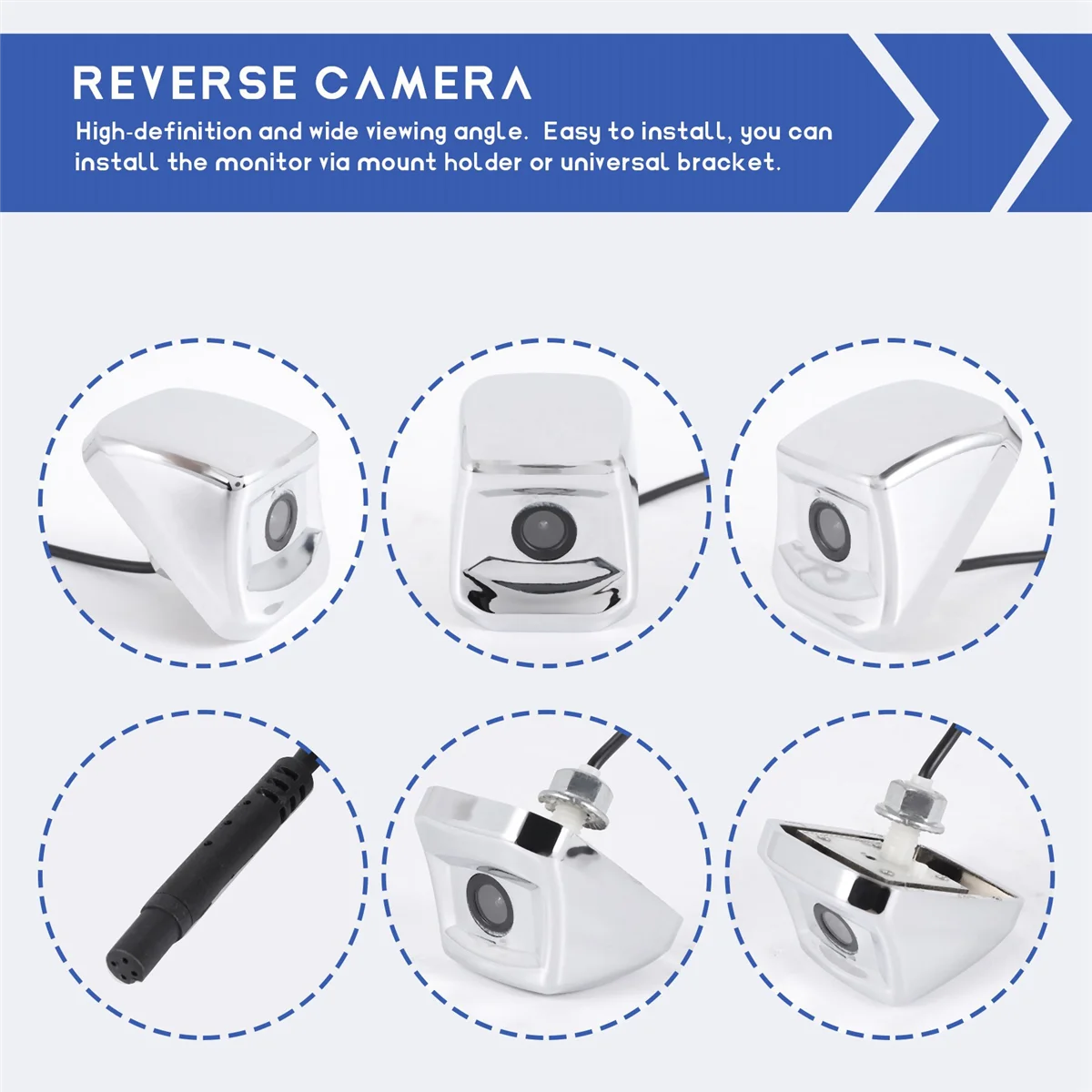 REVERSE CAMERA

High-definition and wide viewing angle. Easy to install, you can install the monitor via mount holder or universal bracket.