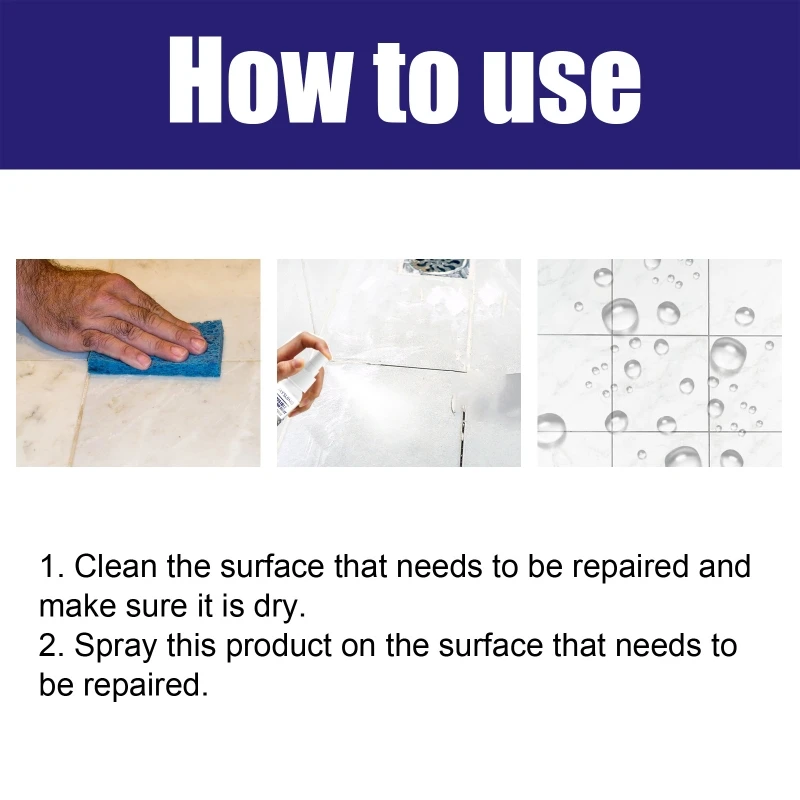 How to use

1. Clean the surface that needs to be repaired and make sure it is dry.
2. Spray this product on the surface that needs to be repaired.