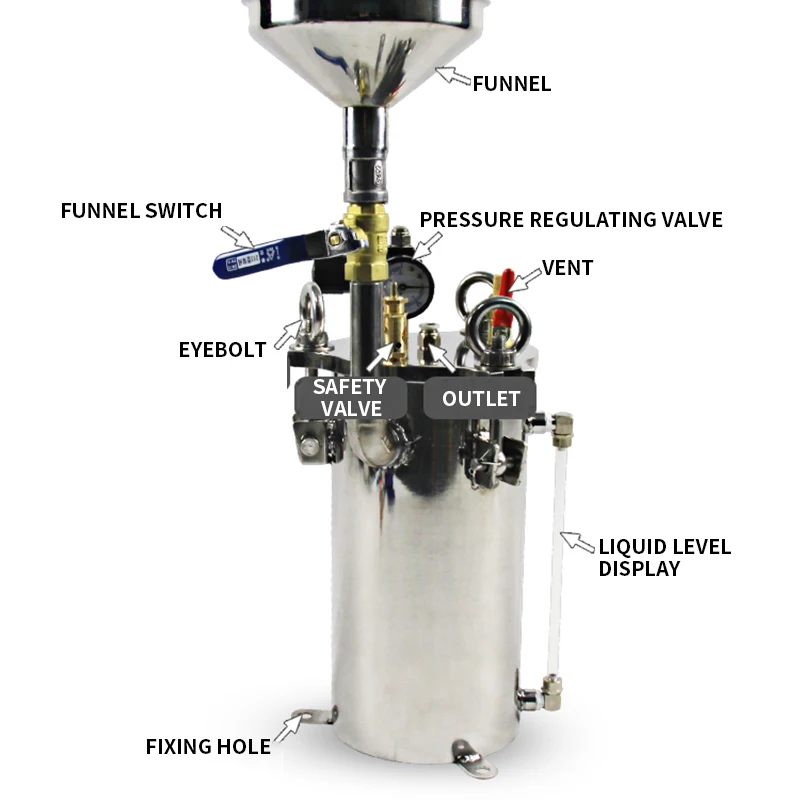 FUNNEL

FUNNEL SWITCH

PRESSURE REGULATING VALVE

VENT

EYEBOLT

SAFETY VALVE

OUTLET

LIQUID LEVEL DISPLAY

FIXING HOLE