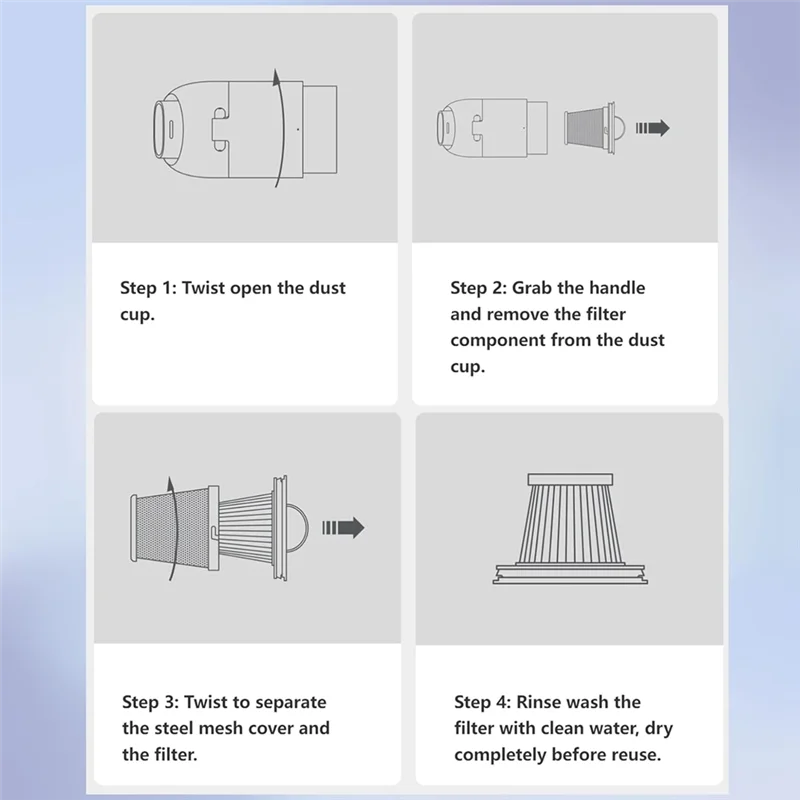 Step 1: Twist open the dust cup.

Step 2: Grab the handle and remove the filter component from the dust cup.

Step 3: Twist to separate the steel mesh cover and the filter.

Step 4: Rinse wash the filter with clean water, dry completely before reuse.