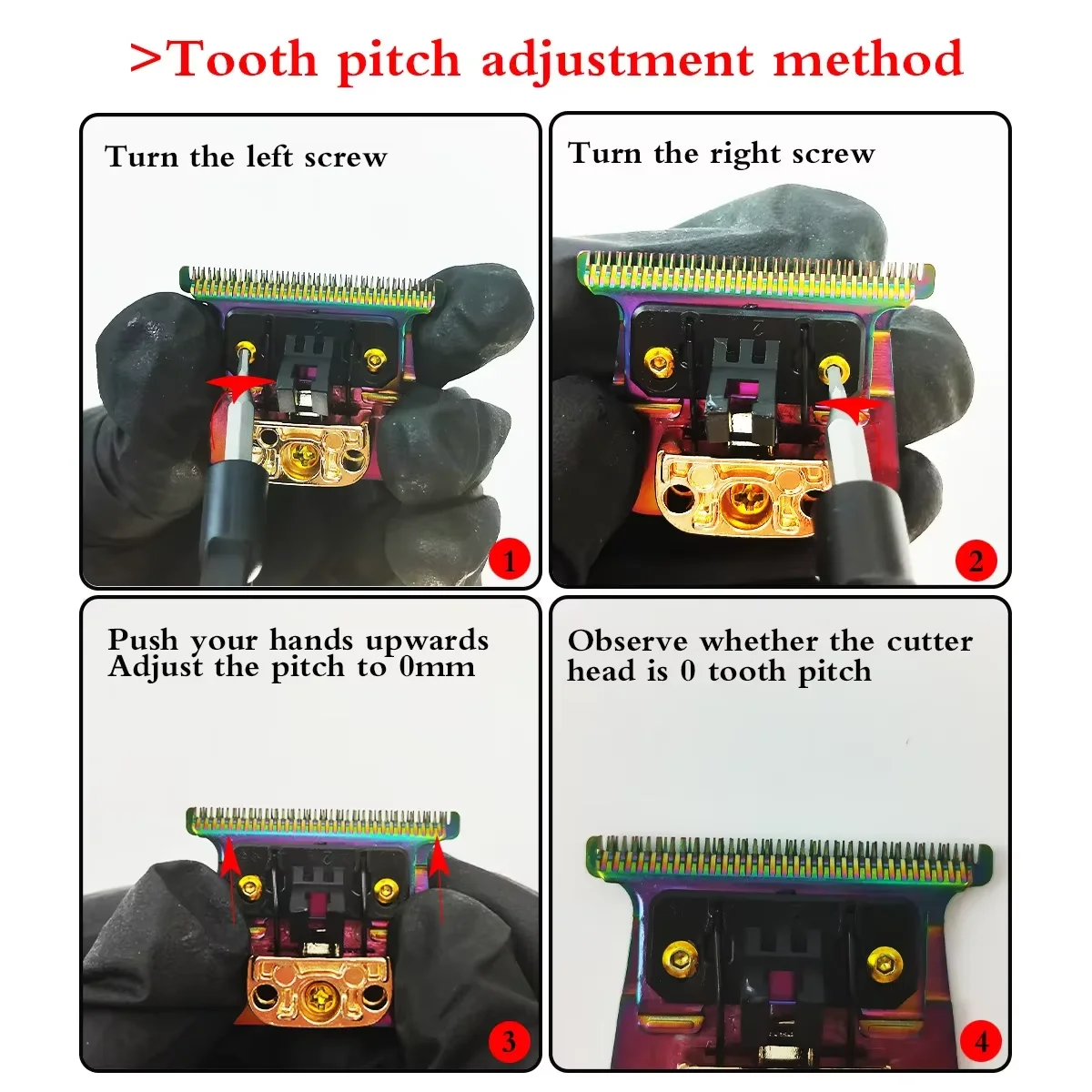 >Tooth pitch adjustment method

Turn the left screw

1

Turn the right screw

2

Push your hands upwards
Adjust the pitch to 0mm

3

Observe whether the cutter head is 0 tooth pitch

4