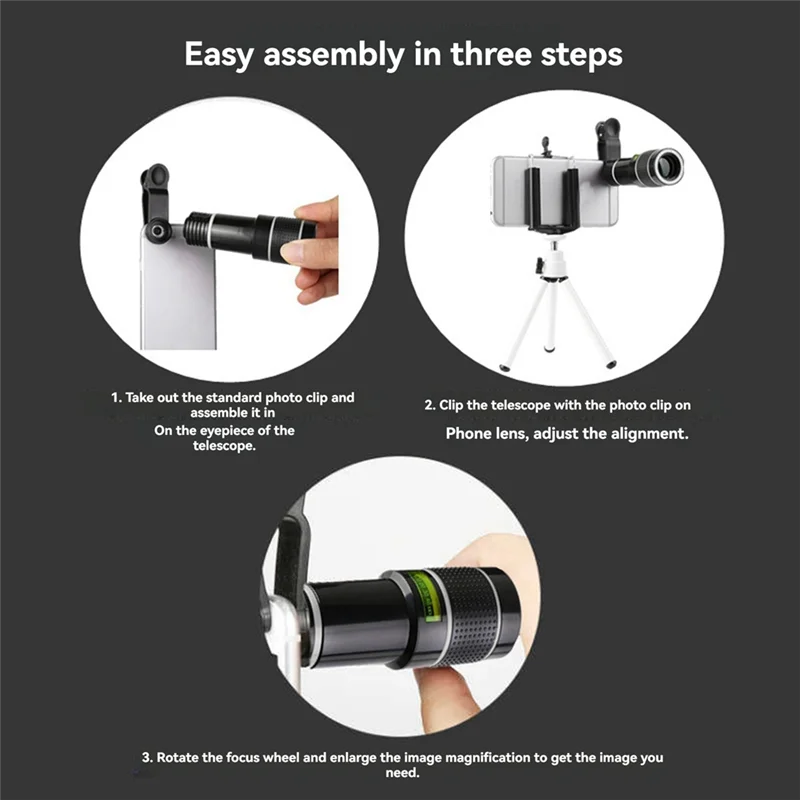 Easy assembly in three steps

1. Take out the standard photo clip and assemble it in
On the eyepiece of the telescope.

2. Clip the telescope with the photo clip on
Phone lens, adjust the alignment.

3. Rotate the focus wheel and enlarge the image magnification to get the image you need.