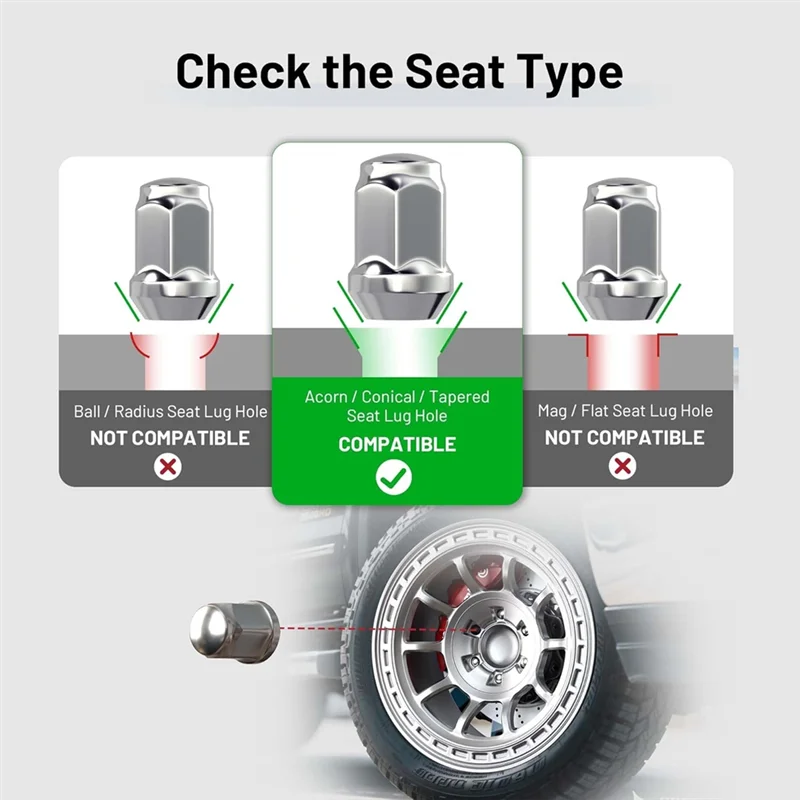 Check the Seat Type

Ball / Radius Seat Lug Hole
NOT COMPATIBLE

Acorn / Conical / Tapered Seat Lug Hole
COMPATIBLE

Mag / Flat Seat Lug Hole
NOT COMPATIBLE