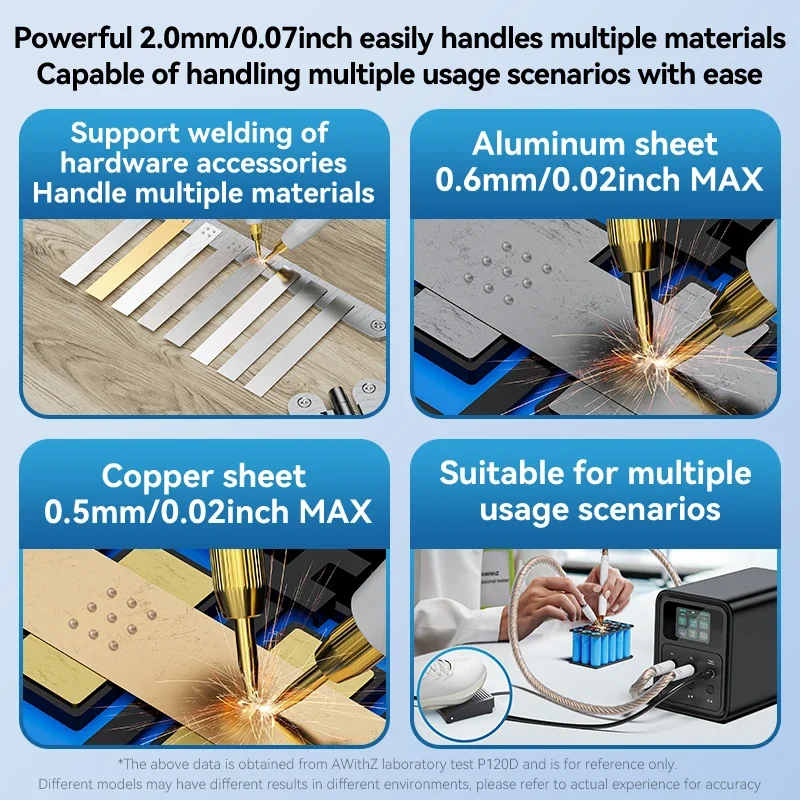 Powerful 2.0mm/0.07inch easily handles multiple materials
Capable of handling multiple usage scenarios with ease

Support welding of hardware accessories
Handle multiple materials

Aluminum sheet
0.6mm/0.02inch MAX

Copper sheet
0.5mm/0.02inch MAX

Suitable for multiple usage scenarios

*The above data is obtained from AWithZ laboratory test P120D and is for reference only.
Different models may have different results in different environments, please refer to actual experience for accuracy