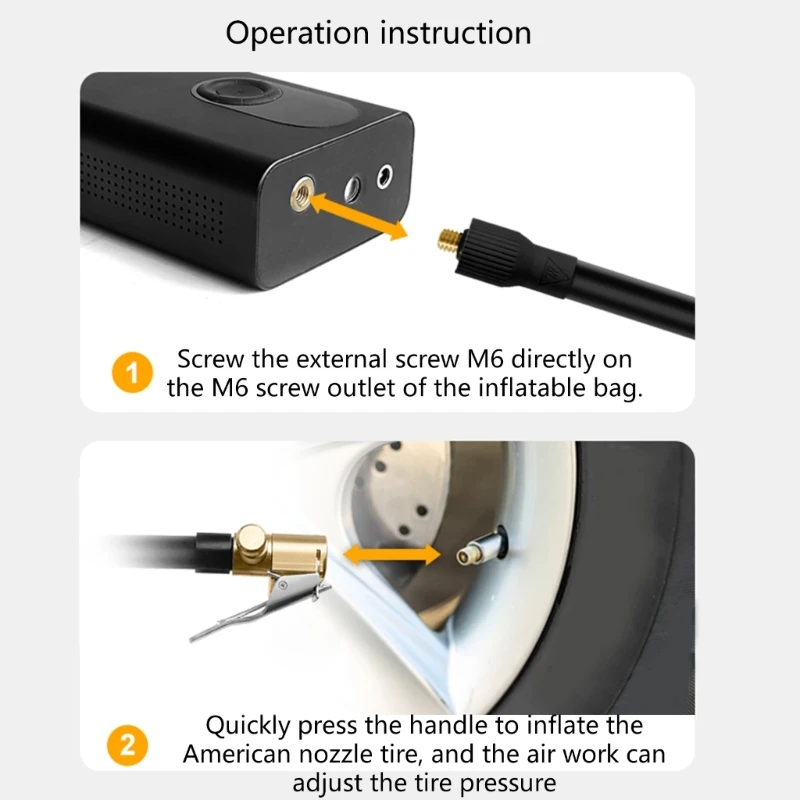 Operation instruction

1 Screw the external screw M6 directly on the M6 screw outlet of the inflatable bag.

2 Quickly press the handle to inflate the American nozzle tire, and the air work can adjust the tire pressure