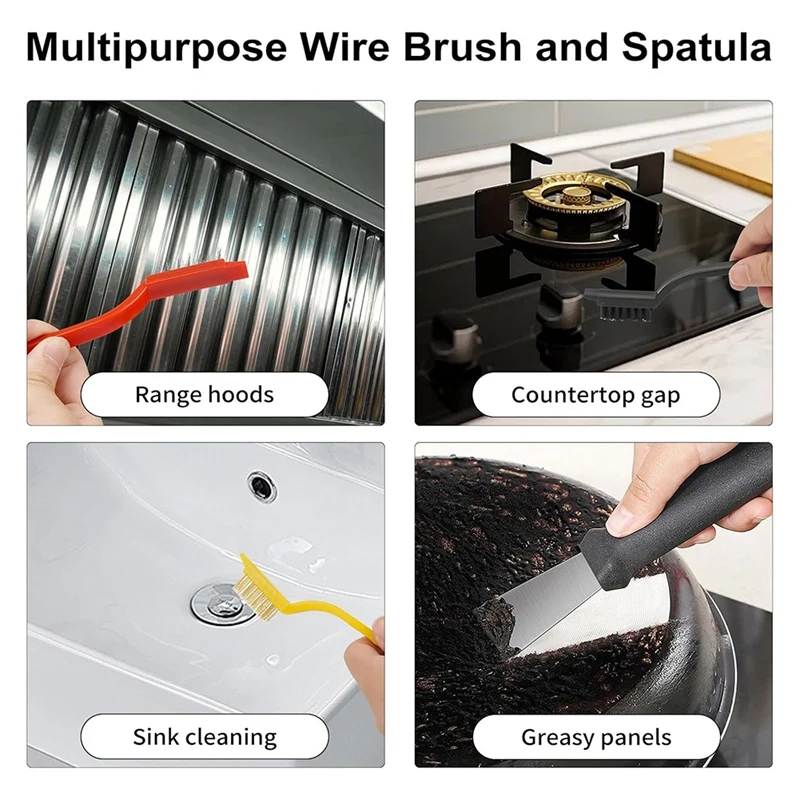 Multipurpose Wire Brush and Spatula

Range hoods

Countertop gap

Sink cleaning

Greasy panels