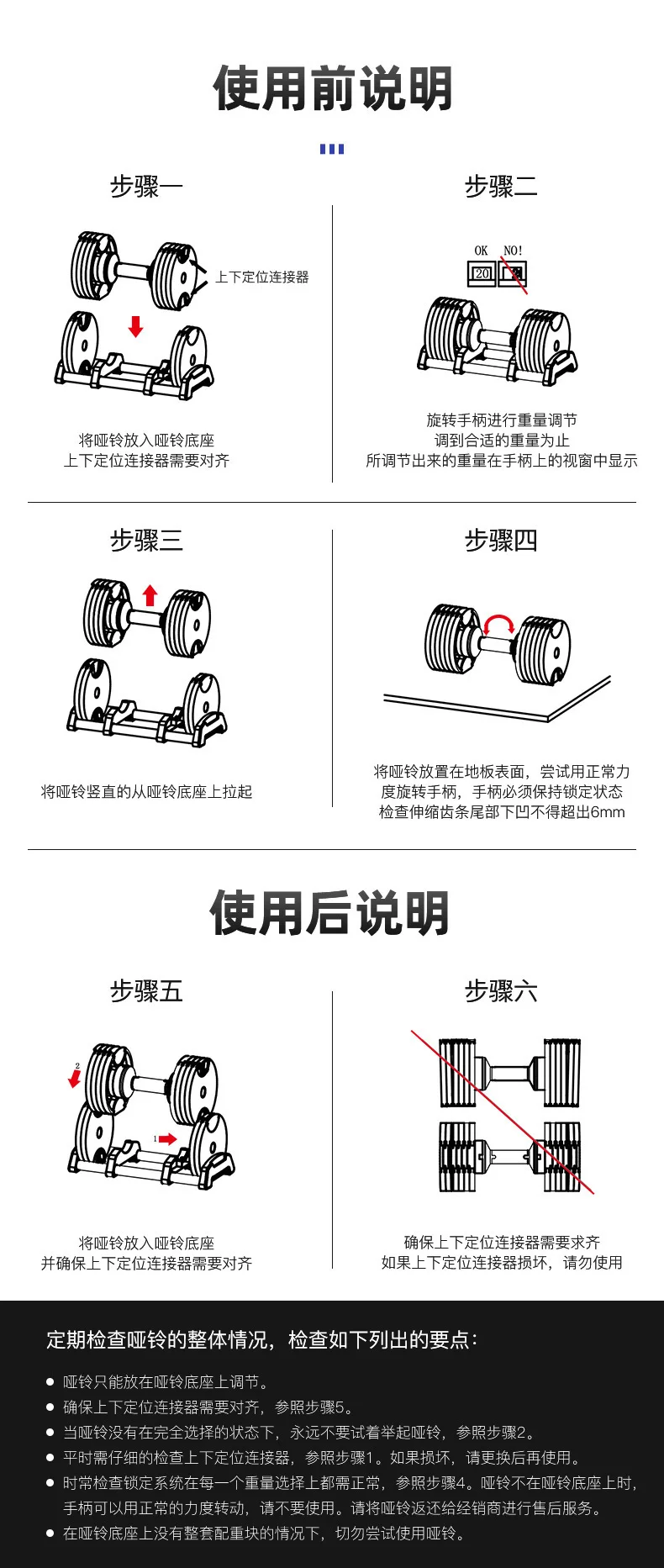 使用前说明

步骤一

上下定位连接器

将哑铃放入哑铃底座
上下定位连接器需要对齐

步骤二

OK NO!
20

旋转手柄进行重量调节
调到合适的重量为止
所调节出来的重量在手柄上的视窗中显示

步骤三

将哑铃竖直的从哑铃底座上拉起

步骤四

将哑铃放置在地板表面，尝试用正常力度旋转手柄，手柄必须保持锁定状态
检查伸缩齿条尾部下凹不得超出6mm

使用后说明

步骤五

2
1

将哑铃放入哑铃底座
并确保上下定位连接器需要对齐

步骤六

确保上下定位连接器需要求齐
如果上下定位连接器损坏，请勿使用

定期检查哑铃的整体情况，检查如下列出的要点：

● 哑铃只能放在哑铃底座上调节。
● 确保上下定位连接器需要对齐，参照步骤5。
● 当哑铃没有在完全选择的状态下，永远不要试着举起哑铃，参照步骤2。
● 平时需仔细的检查上下定位连接器，参照步骤1。如果损坏，请更换后再使用。
● 时常检查锁定系统在每一个重量选择上都需正常，参照步骤4。哑铃不在哑铃底座上时，手柄可以用正常的力度转动，请不要使用。请将哑铃返还给经销商进行售后服务。
● 在哑铃底座上没有整套配重块的情况下，切勿尝试使用哑铃。